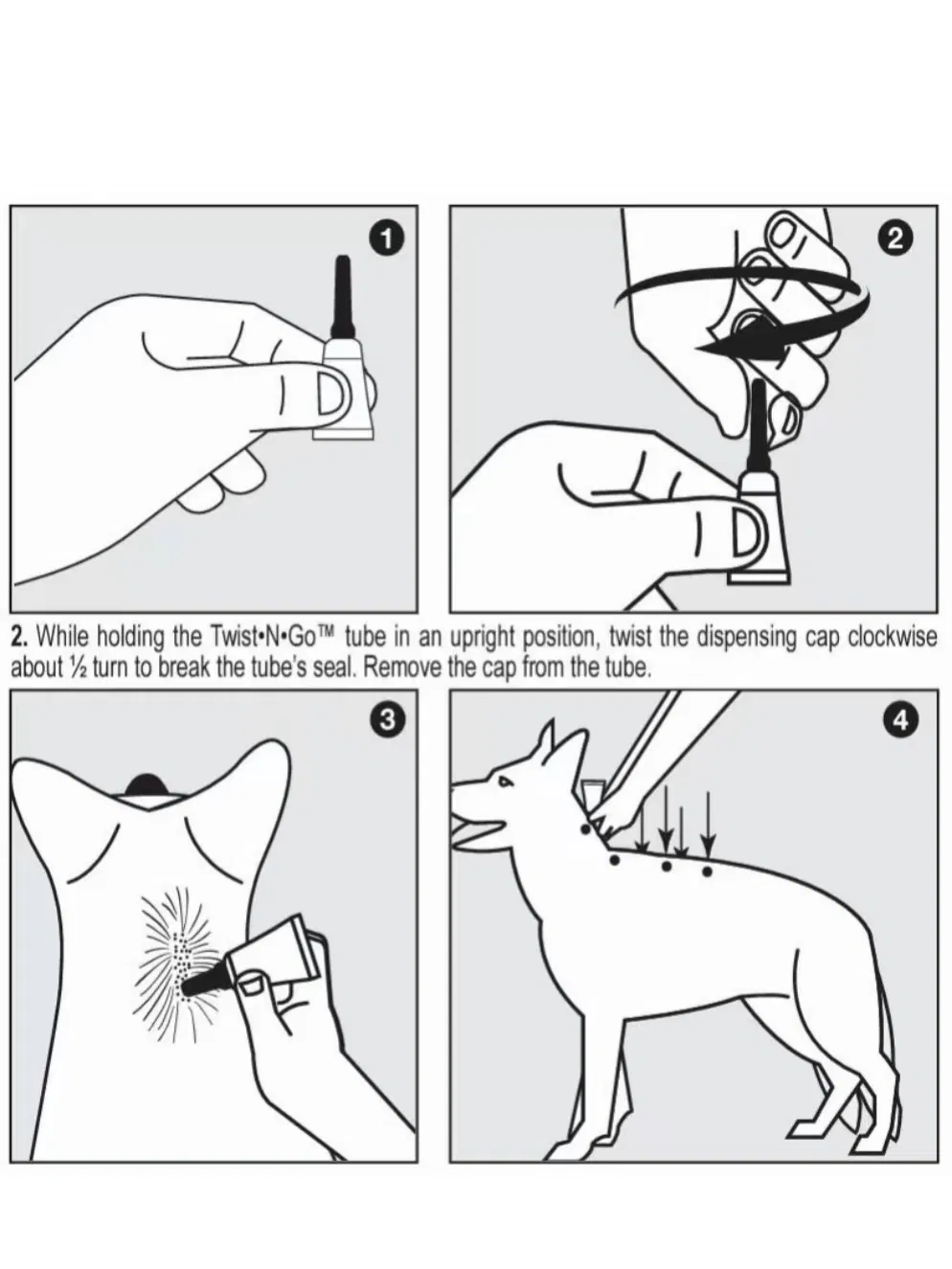 1

2

2. While holding the Twist•N•Go™ tube in an upright position, twist the dispensing cap clockwise about ½ turn to break the tube's seal. Remove the cap from the tube.

3

4