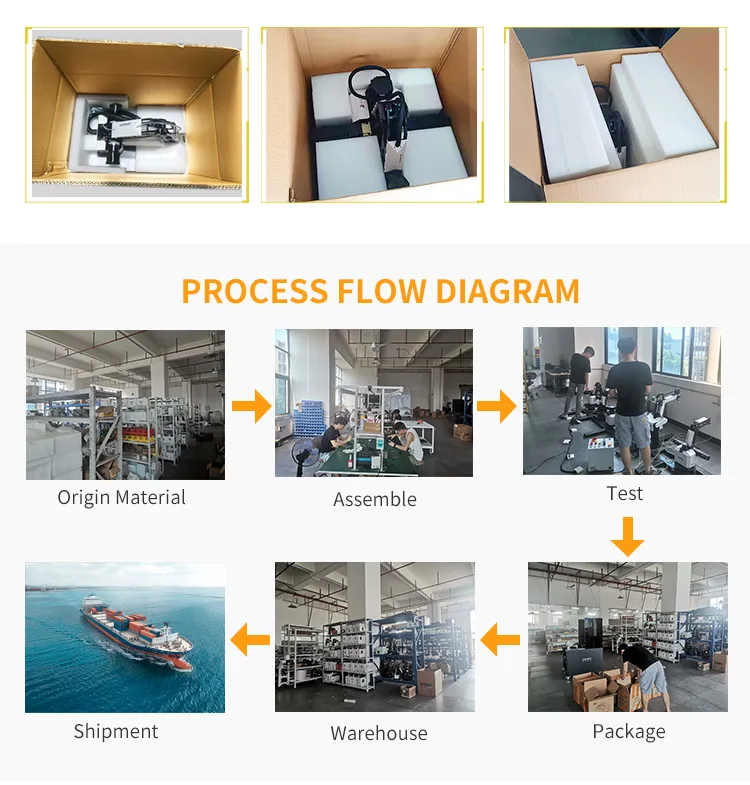 PROCESS FLOW DIAGRAM

Origin Material

Assemble

Test

Package

Warehouse

Shipment