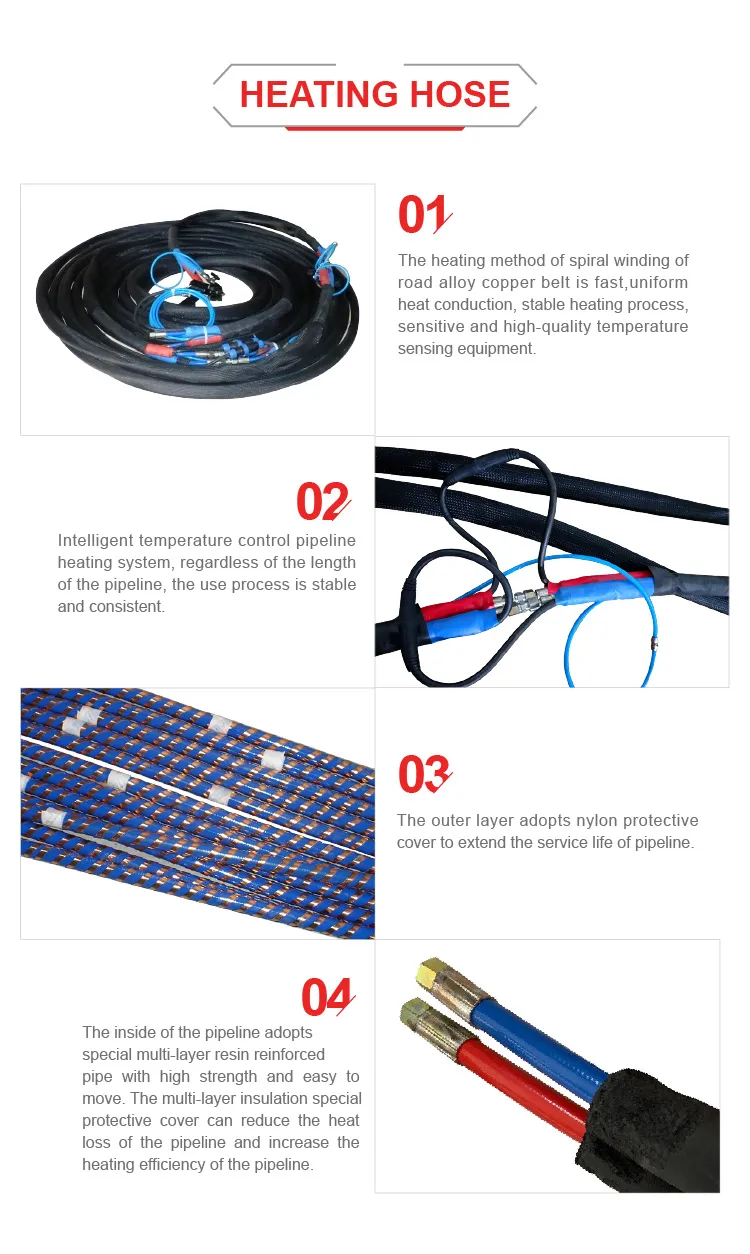 HEATING HOSE

01

The heating method of spiral winding of road alloy copper belt is fast,uniform heat conduction, stable heating process, sensitive and high-quality temperature sensing equipment.

02

Intelligent temperature control pipeline heating system, regardless of the length of the pipeline, the use process is stable and consistent.

03

The outer layer adopts nylon protective cover to extend the service life of pipeline.

04

The inside of the pipeline adopts special multi-layer resin reinforced pipe with high strength and easy to move. The multi-layer insulation special protective cover can reduce the heat loss of the pipeline and increase the heating efficiency of the pipeline.