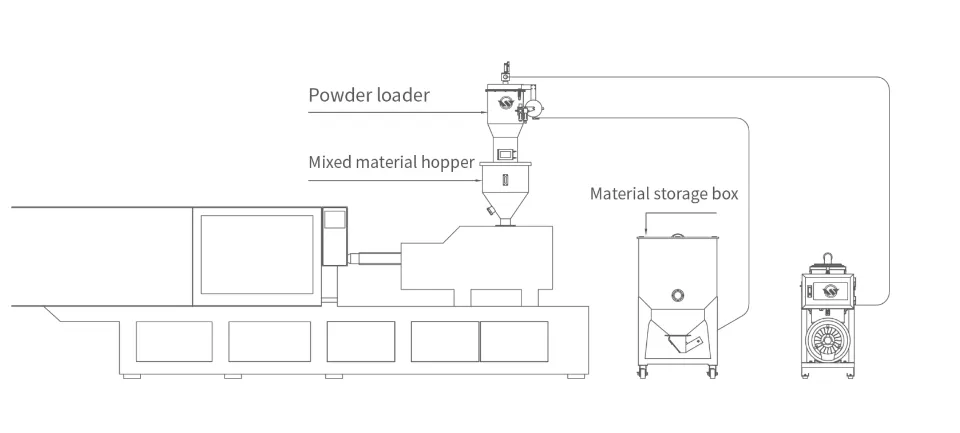 Powder loader

Mixed material hopper

Material storage box