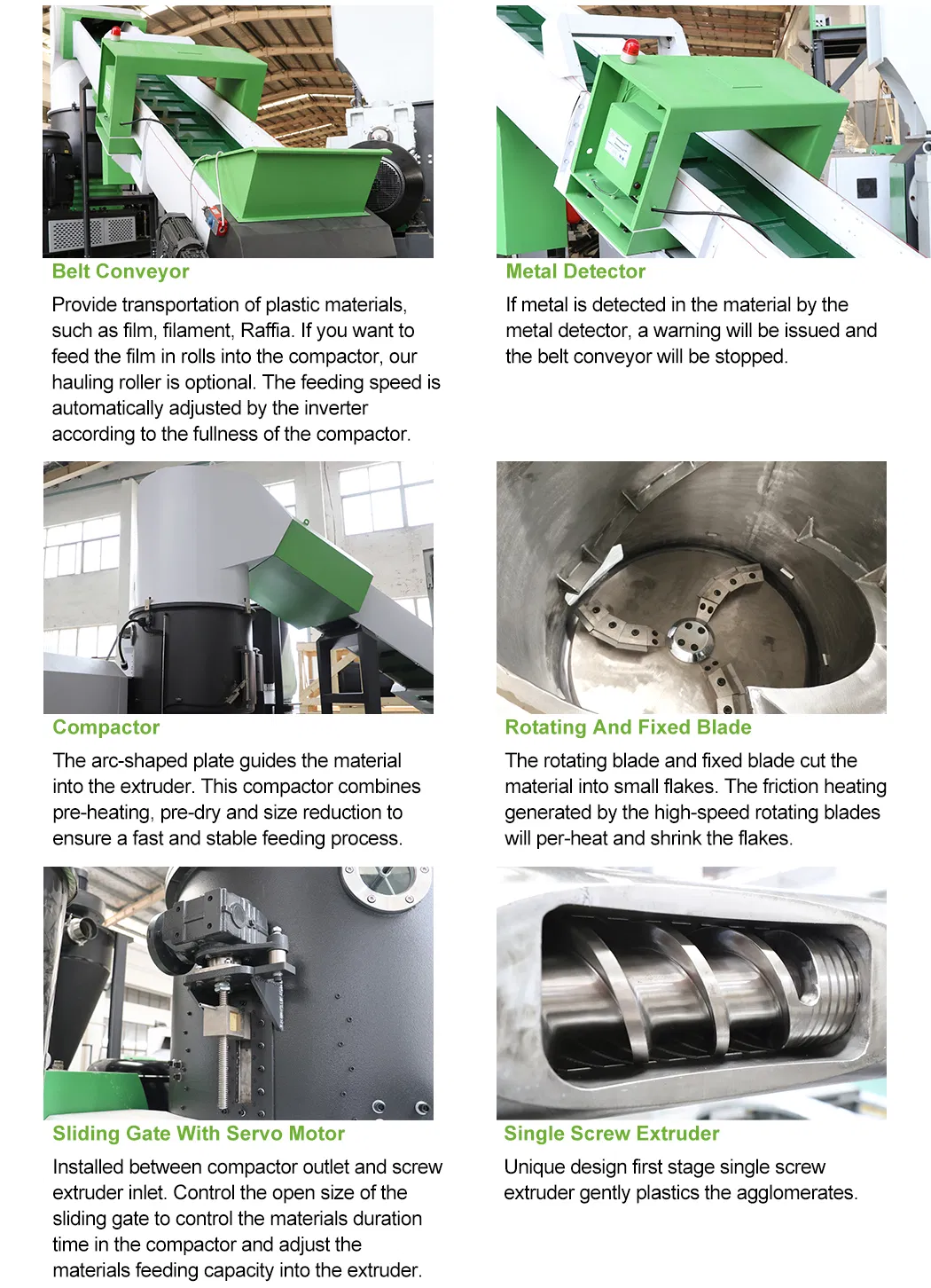 Belt Conveyor

Provide transportation of plastic materials, such as film, filament, Raffia. If you want to feed the film in rolls into the compactor, our hauling roller is optional. The feeding speed is automatically adjusted by the inverter according to the fullness of the compactor.

Metal Detector

If metal is detected in the material by the metal detector, a warning will be issued and the belt conveyor will be stopped.

Compactor

The arc-shaped plate guides the material into the extruder. This compactor combines pre-heating, pre-dry and size reduction to ensure a fast and stable feeding process.

Rotating And Fixed Blade

The rotating blade and fixed blade cut the material into small flakes. The friction heating generated by the high-speed rotating blades will per-heat and shrink the flakes.

Sliding Gate With Servo Motor

Installed between compactor outlet and screw extruder inlet. Control the open size of the sliding gate to control the materials duration time in the compactor and adjust the materials feeding capacity into the extruder.

Single Screw Extruder

Unique design first stage single screw extruder gently plastics the agglomerates.