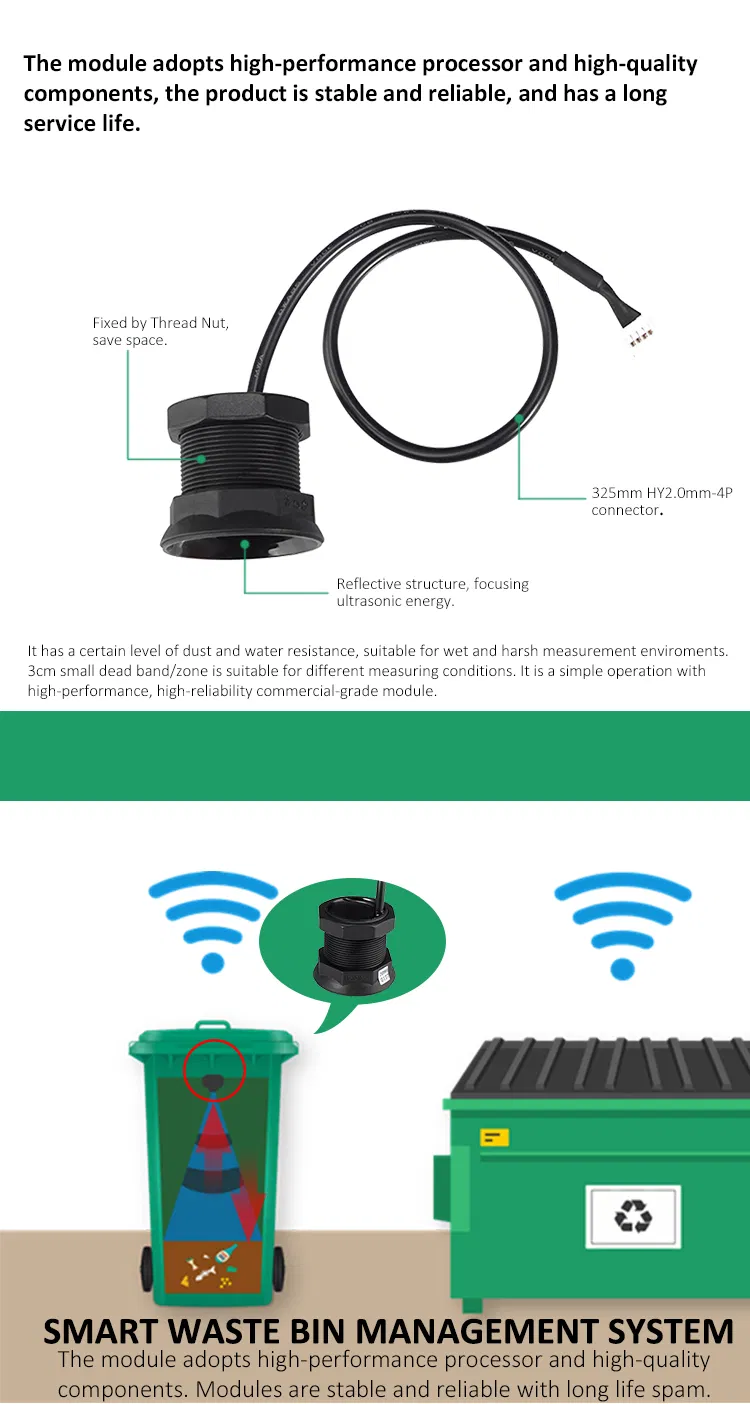 The module adopts high-performance processor and high-quality components, the product is stable and reliable, and has a long service life.

Fixed by Thread Nut, save space.

325mm HY2.0mm-4P connector.

Reflective structure, focusing ultrasonic energy.

It has a certain level of dust and water resistance, suitable for wet and harsh measurement enviroments. 3cm small dead band/zone is suitable for different measuring conditions. It is a simple operation with high-performance, high-reliability commercial-grade module.

SMART WASTE BIN MANAGEMENT SYSTEM

The module adopts high-performance processor and high-quality components. Modules are stable and reliable with long life spam.