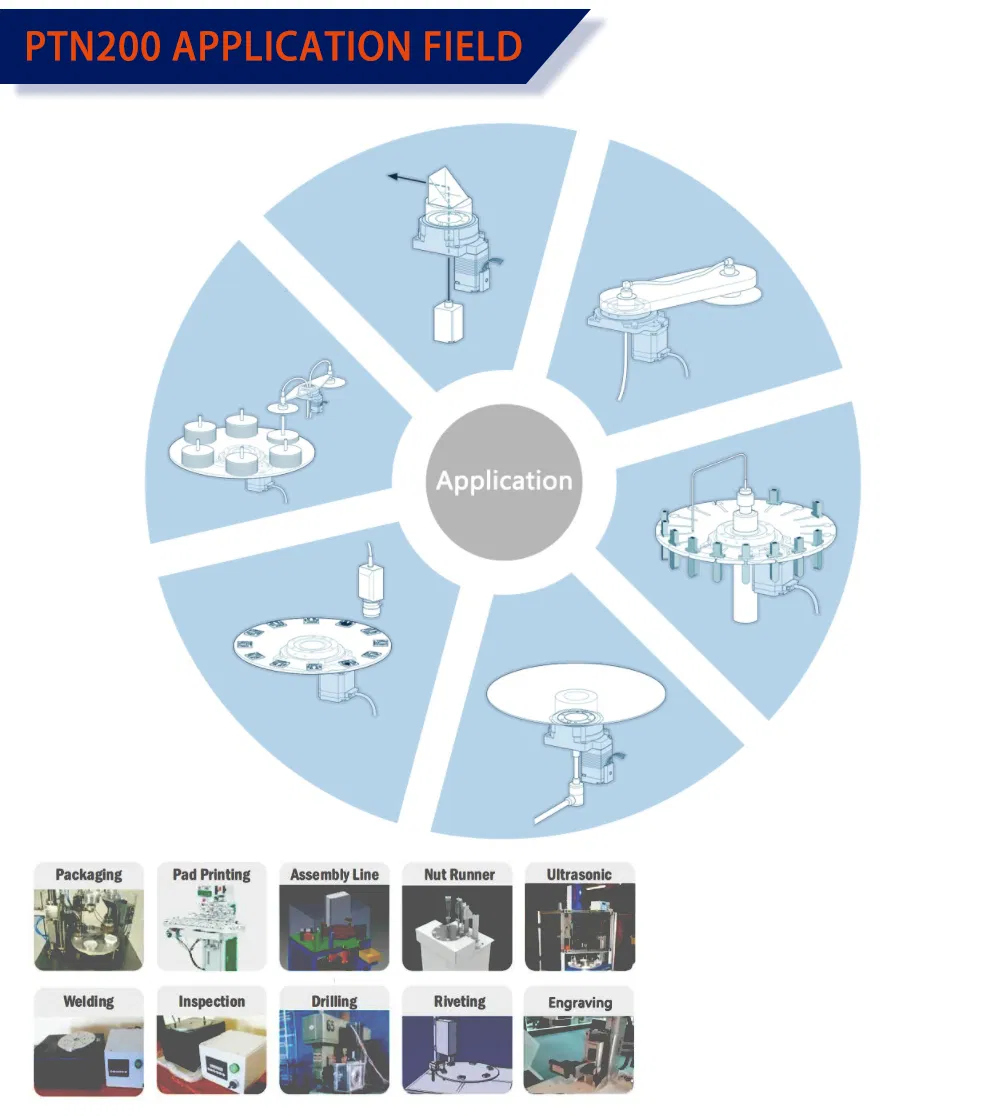 PTN200 APPLICATION FIELD

Application

Packaging
Pad Printing
Assembly Line
Nut Runner
Ultrasonic

Welding
Inspection
Drilling
Riveting
Engraving