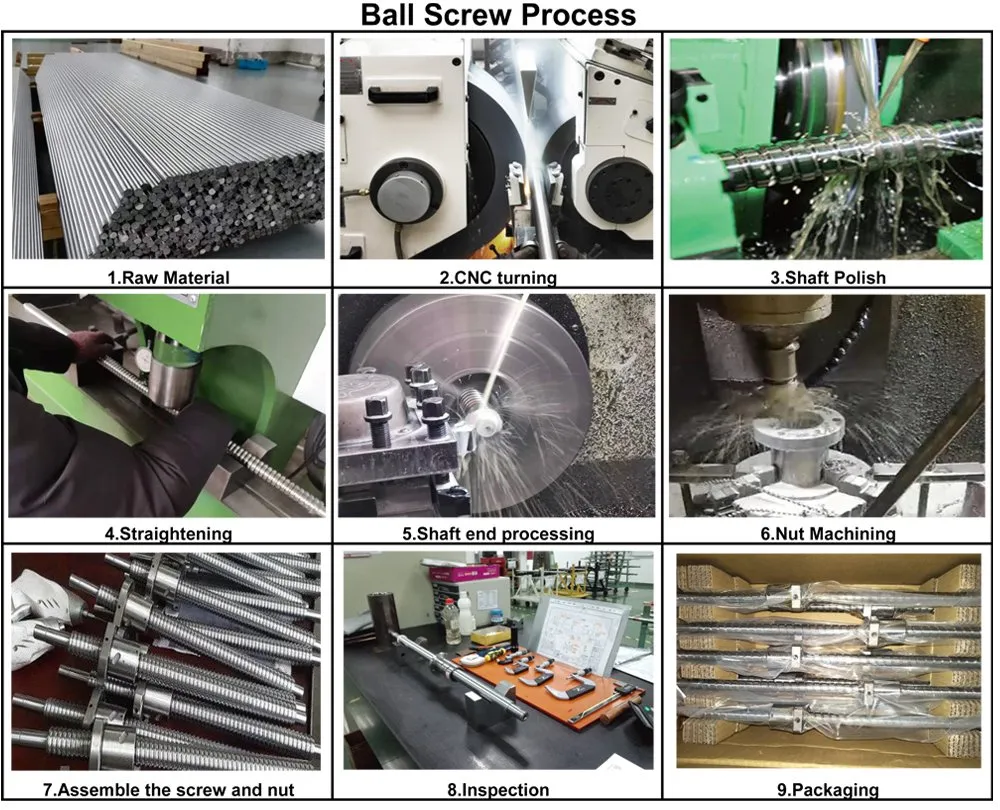 Ball Screw Process

1.Raw Material

2.CNC turning

3.Shaft Polish

4.Straightening

5.Shaft end processing

6.Nut Machining

7.Assemble the screw and nut

8.Inspection

9.Packaging