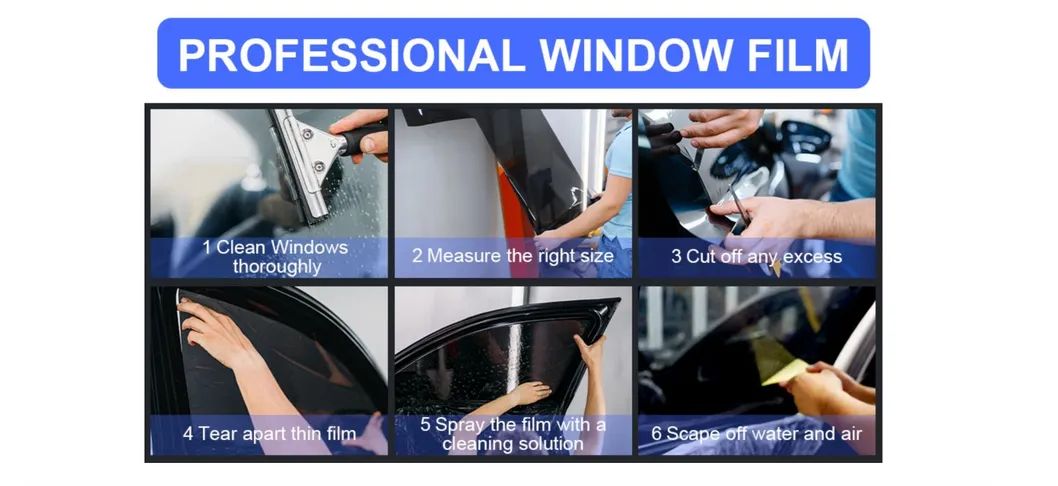 PROFESSIONAL WINDOW FILM

1 Clean Windows thoroughly

2 Measure the right size

3 Cut off any excess

4 Tear apart thin film

5 Spray the film with a cleaning solution

6 Scape off water and air