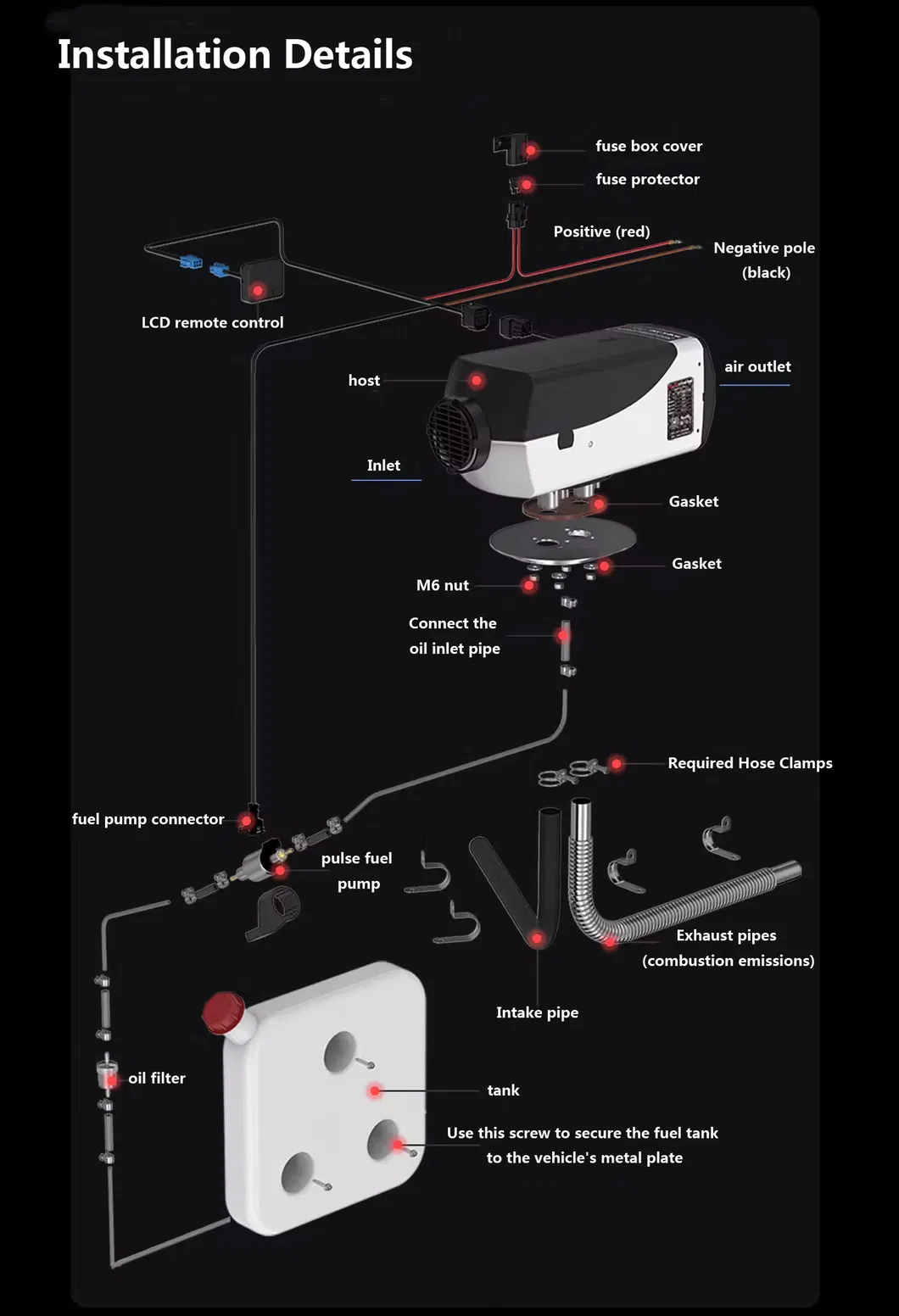 Installation Details

fuse box cover

fuse protector

Positive (red)

Negative pole (black)

LCD remote control

host

air outlet

Inlet

Gasket

Gasket

M6 nut

Connect the oil inlet pipe

Required Hose Clamps

fuel pump connector

pulse fuel pump

Exhaust pipes (combustion emissions)

Intake pipe

oil filter

tank

Use this screw to secure the fuel tank to the vehicle's metal plate