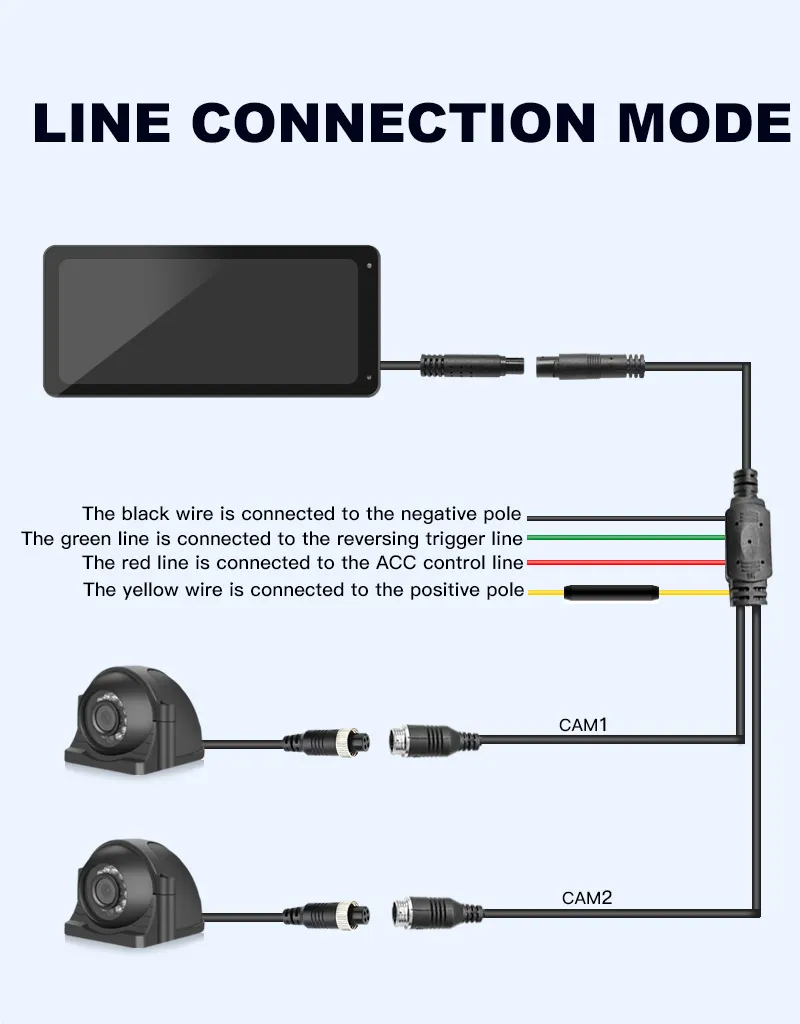 LINE CONNECTION MODE

The black wire is connected to the negative pole
The green line is connected to the reversing trigger line
The red line is connected to the ACC control line
The yellow wire is connected to the positive pole

CAM1

CAM2