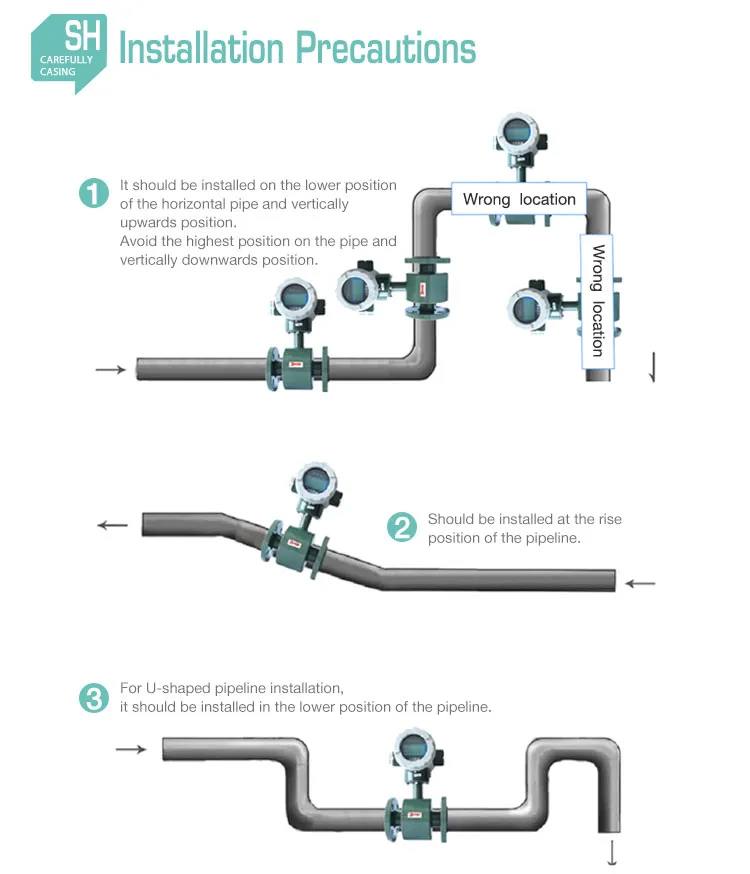 SH
CAREFULLY CASING
Installation Precautions

1 It should be installed on the lower position of the horizontal pipe and vertically upwards position.
Avoid the highest position on the pipe and vertically downwards position.

Wrong location

Wrong location

2 Should be installed at the rise position of the pipeline.

3 For U-shaped pipeline installation, it should be installed in the lower position of the pipeline.