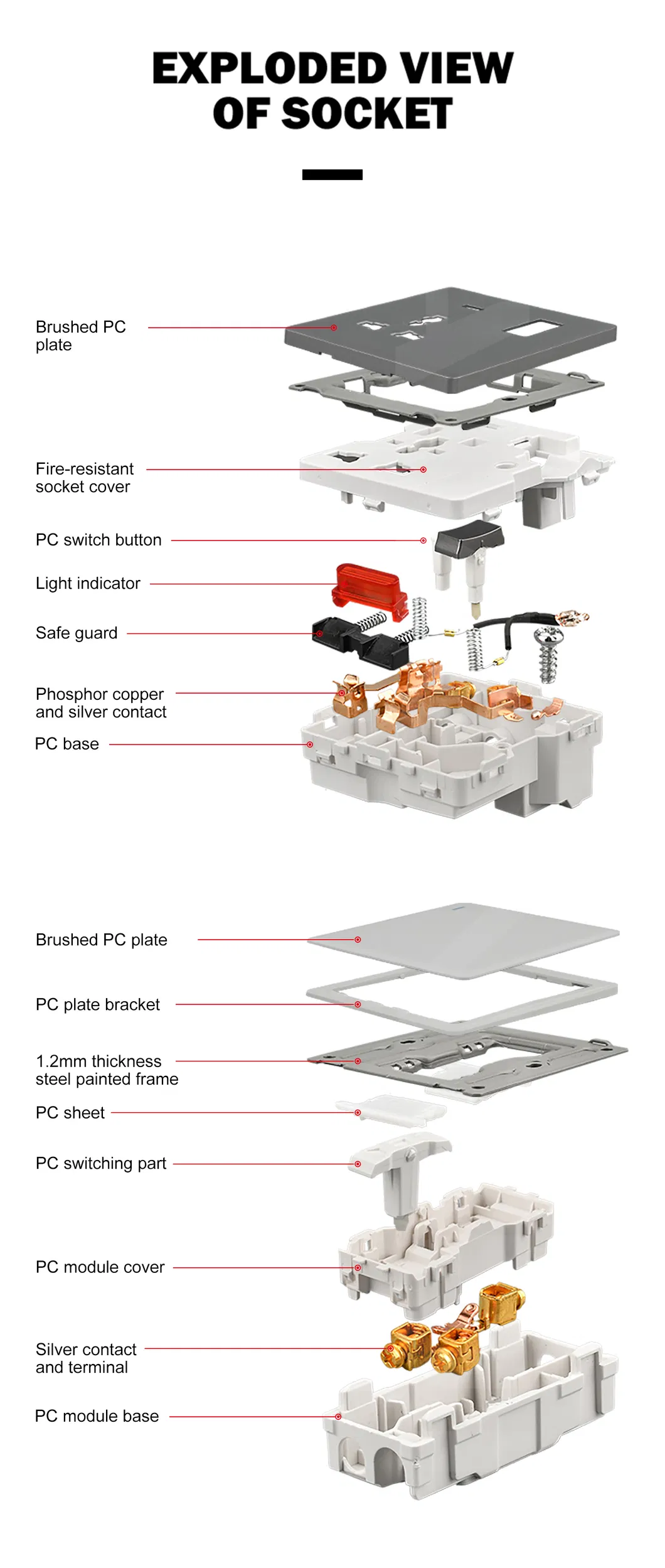 EXPLODED VIEW OF SOCKET

Brushed PC plate

Fire-resistant socket cover

PC switch button

Light indicator

Safe guard

Phosphor copper and silver contact

PC base

Brushed PC plate

PC plate bracket

1.2mm thickness steel painted frame

PC sheet

PC switching part

PC module cover

Silver contact and terminal

PC module base