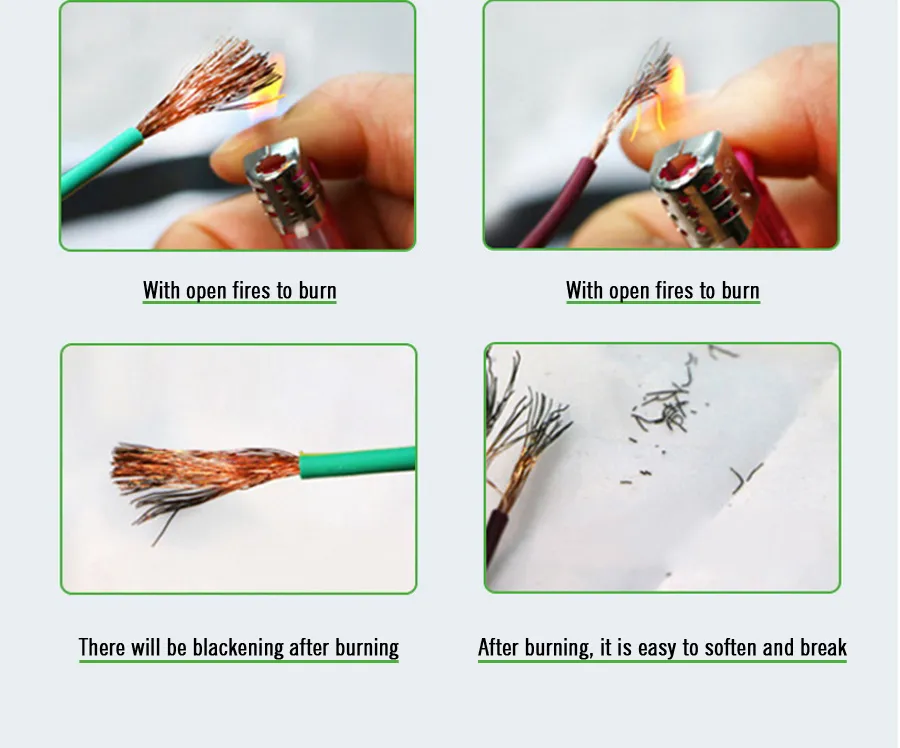 With open fires to burn

With open fires to burn

There will be blackening after burning

After burning, it is easy to soften and break