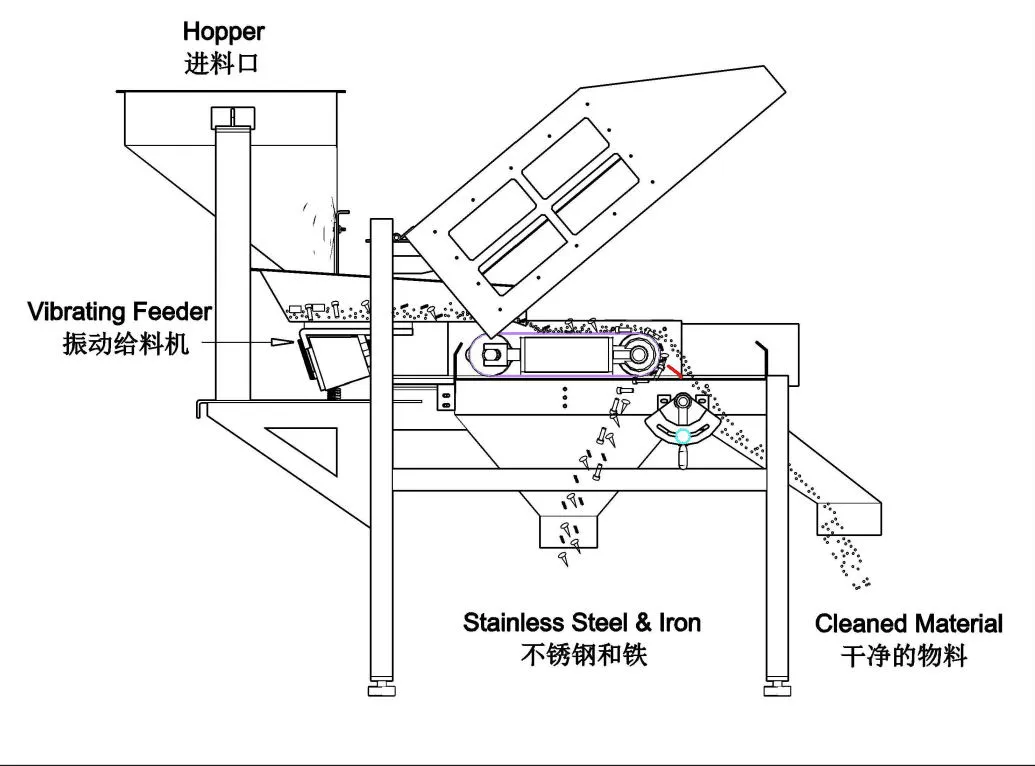 Hopper
进料口

Vibrating Feeder
振动给料机

Stainless Steel & Iron
不锈钢和铁

Cleaned Material
干净的物料