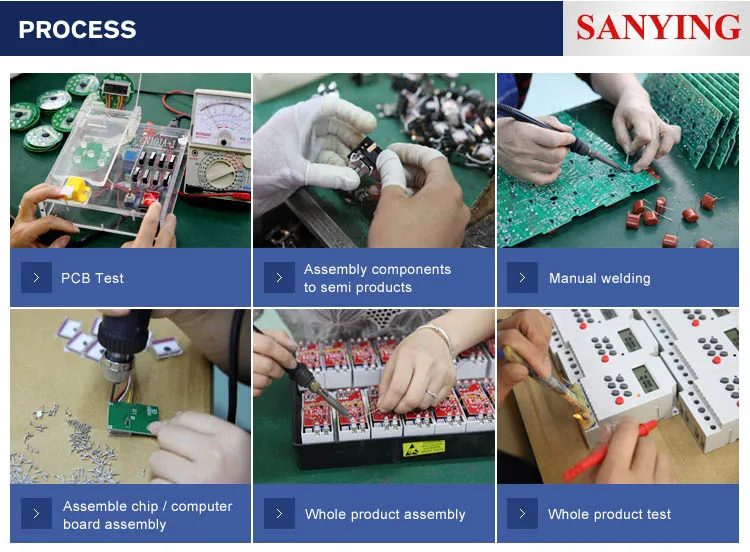 PROCESS

SANYING

PCB Test

Assembly components to semi products

Manual welding

Assemble chip / computer board assembly

Whole product assembly

Whole product test