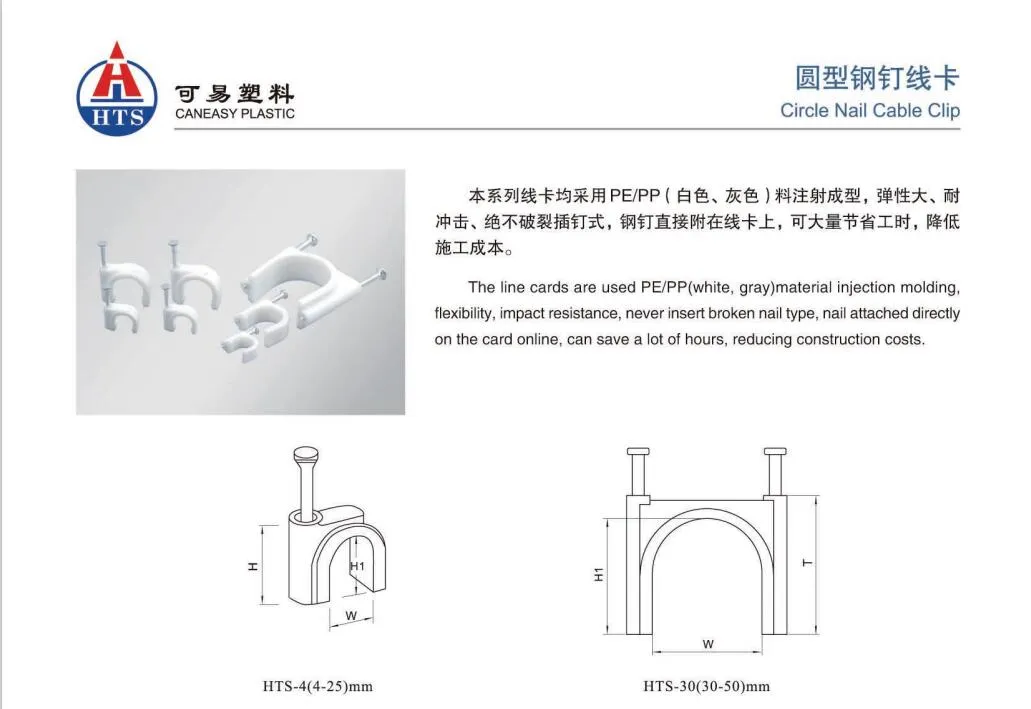 HTS
可易塑料
CANEASY PLASTIC

圆型钢钉线卡
Circle Nail Cable Clip

本系列线卡均采用PE/PP（白色、灰色）料注射成型，弹性大、耐冲击、绝不破裂插钉式，钢钉直接附在线卡上，可大量节省工时，降低施工成本。

The line cards are used PE/PP(white, gray)material injection molding, flexibility, impact resistance, never insert broken nail type, nail attached directly on the card online, can save a lot of hours, reducing construction costs.

H
H1
W

HTS-4(4-25)mm

H1
T
W

HTS-30(30-50)mm