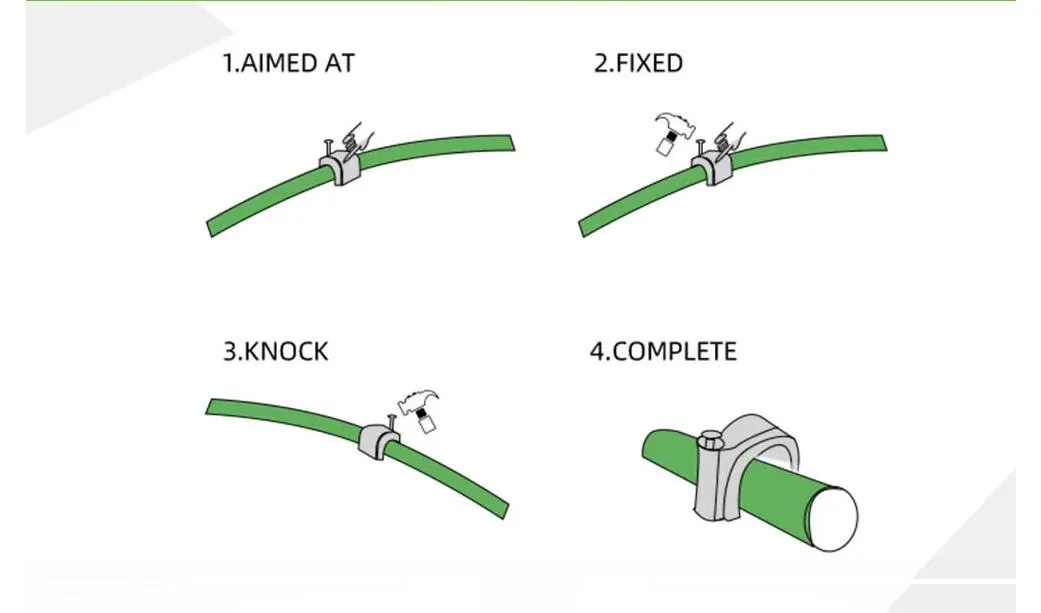 1.AIMED AT

2.FIXED

3.KNOCK

4.COMPLETE