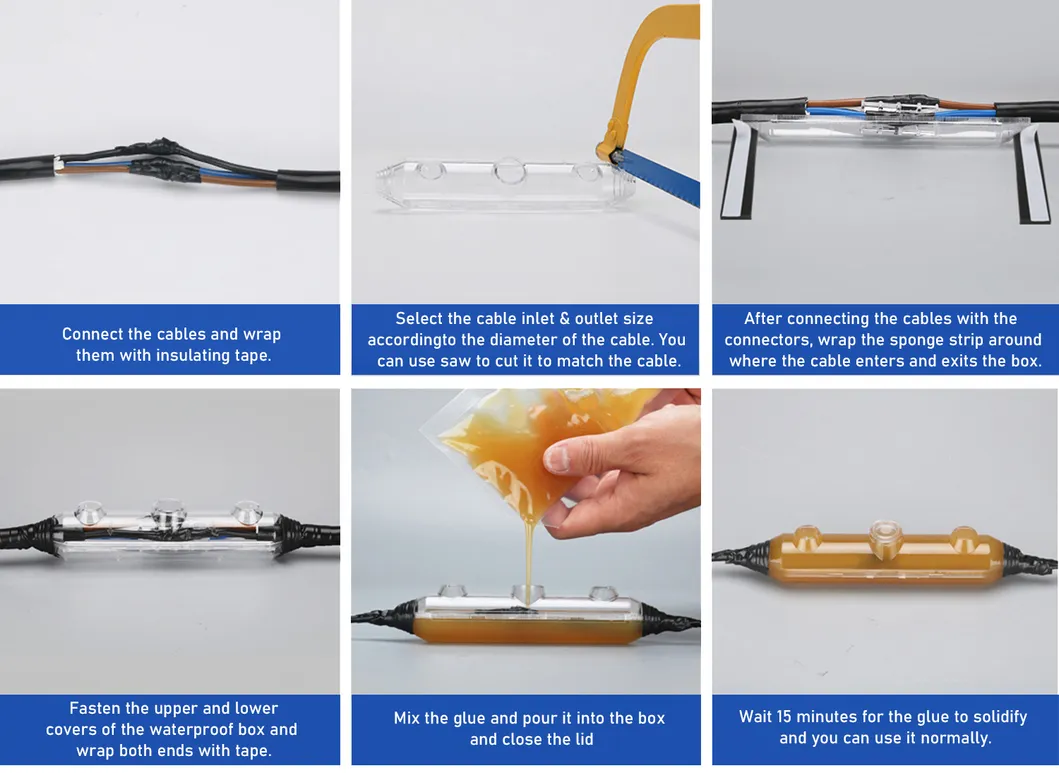 Connect the cables and wrap them with insulating tape.

Select the cable inlet & outlet size accordingto the diameter of the cable. You can use saw to cut it to match the cable.

After connecting the cables with the connectors, wrap the sponge strip around where the cable enters and exits the box.

Fasten the upper and lower covers of the waterproof box and wrap both ends with tape.

Mix the glue and pour it into the box and close the lid

Wait 15 minutes for the glue to solidify and you can use it normally.