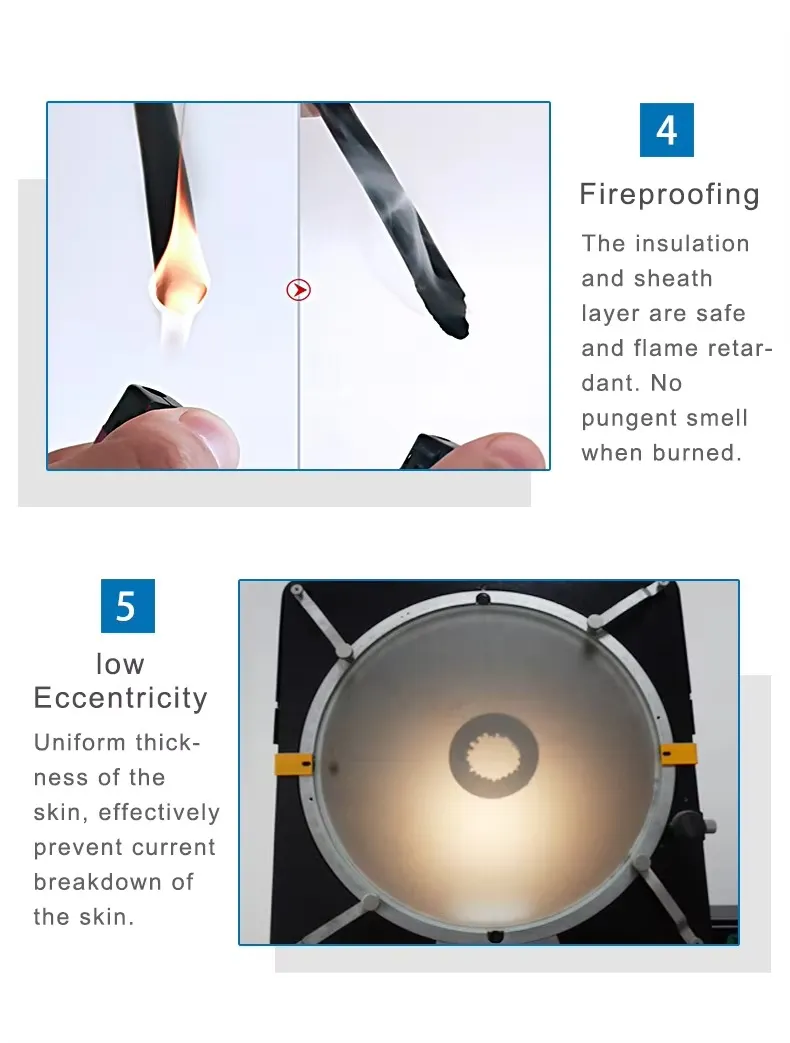 4

Fireproofing

The insulation and sheath layer are safe and flame retardant. No pungent smell when burned.

5

low Eccentricity

Uniform thickness of the skin, effectively prevent current breakdown of the skin.