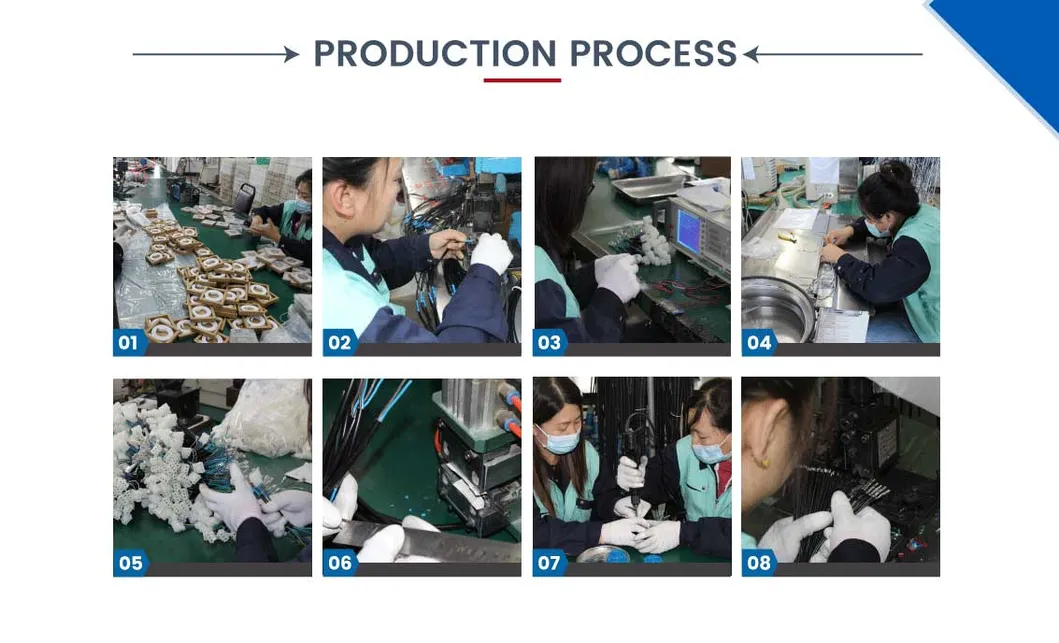 PRODUCTION PROCESS

01

02

03

04

05

06

07

08