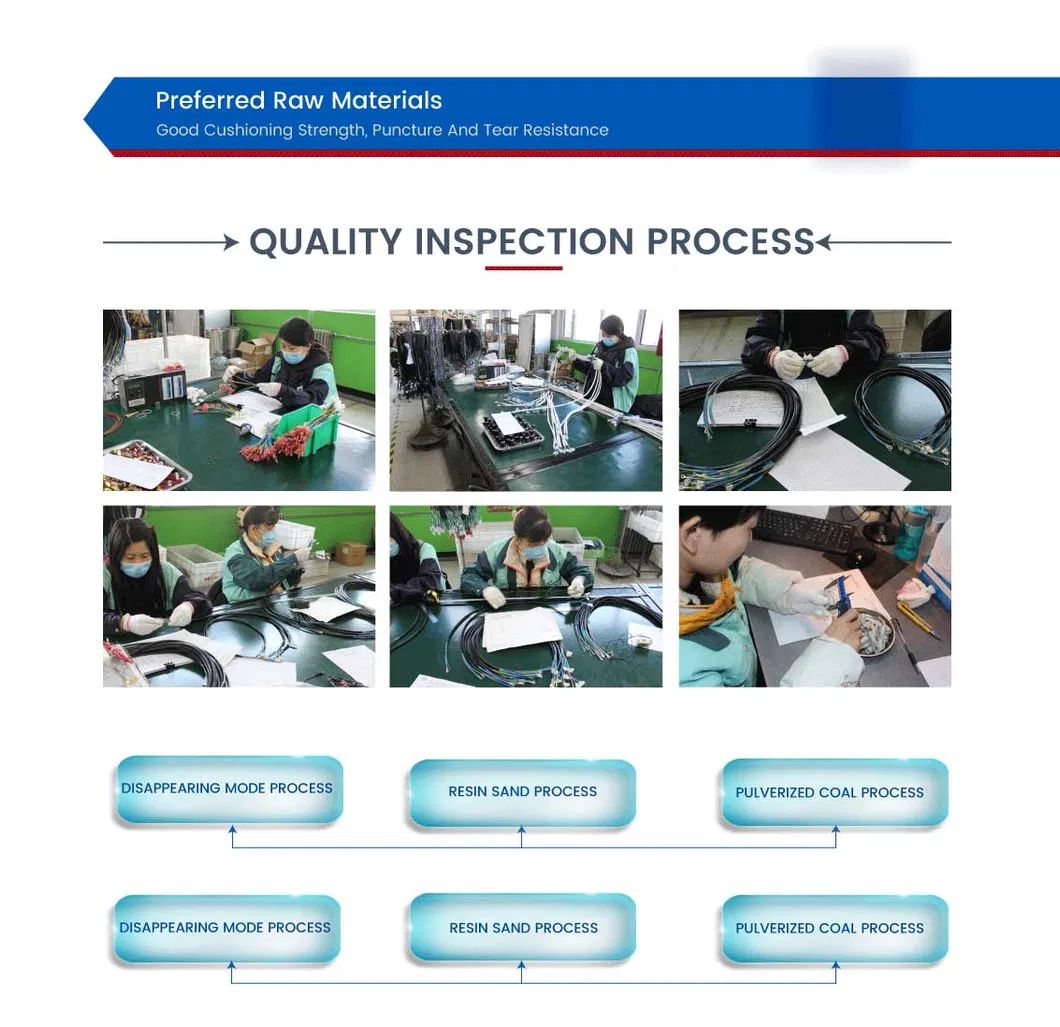 Preferred Raw Materials
Good Cushioning Strength, Puncture And Tear Resistance

QUALITY INSPECTION PROCESS

DISAPPEARING MODE PROCESS

RESIN SAND PROCESS

PULVERIZED COAL PROCESS

DISAPPEARING MODE PROCESS

RESIN SAND PROCESS

PULVERIZED COAL PROCESS