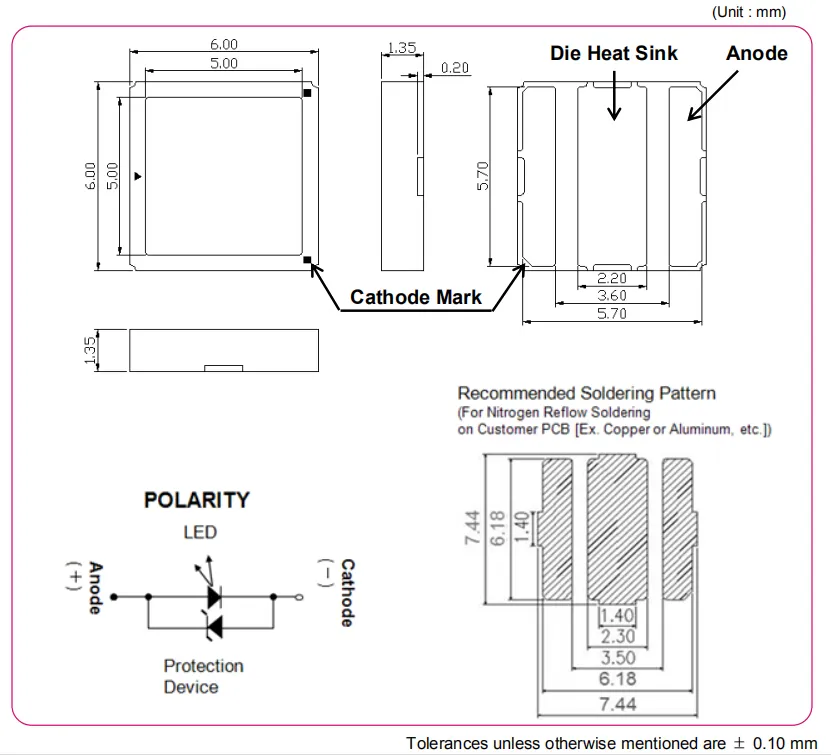 (Unit : mm)

6.00
5.00
6.00
5.00

1.35
0.20

Die Heat Sink
Anode

5.70
2.20
3.60
5.70

Cathode Mark

1.35

Recommended Soldering Pattern
(For Nitrogen Reflow Soldering on Customer PCB [Ex. Copper or Aluminum, etc.])

7.44
6.18
1.40
1.40
2.30
3.50
6.18
7.44

POLARITY
LED
(+)
Anode
(−)
Cathode
Protection Device

Tolerances unless otherwise mentioned are ± 0.10 mm