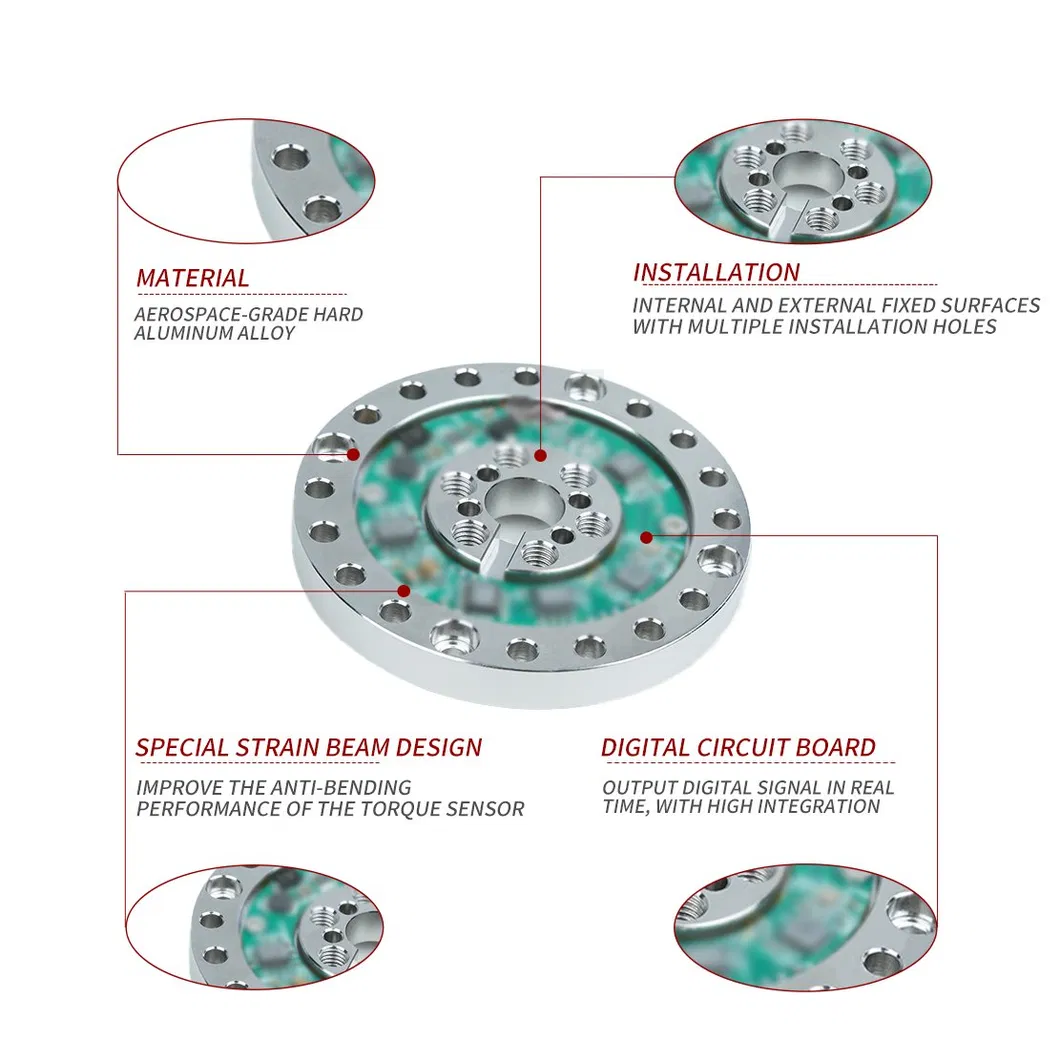 MATERIAL

AEROSPACE-GRADE HARD ALUMINUM ALLOY

INSTALLATION

INTERNAL AND EXTERNAL FIXED SURFACES WITH MULTIPLE INSTALLATION HOLES

SPECIAL STRAIN BEAM DESIGN

IMPROVE THE ANTI-BENDING PERFORMANCE OF THE TORQUE SENSOR

DIGITAL CIRCUIT BOARD

OUTPUT DIGITAL SIGNAL IN REAL TIME, WITH HIGH INTEGRATION