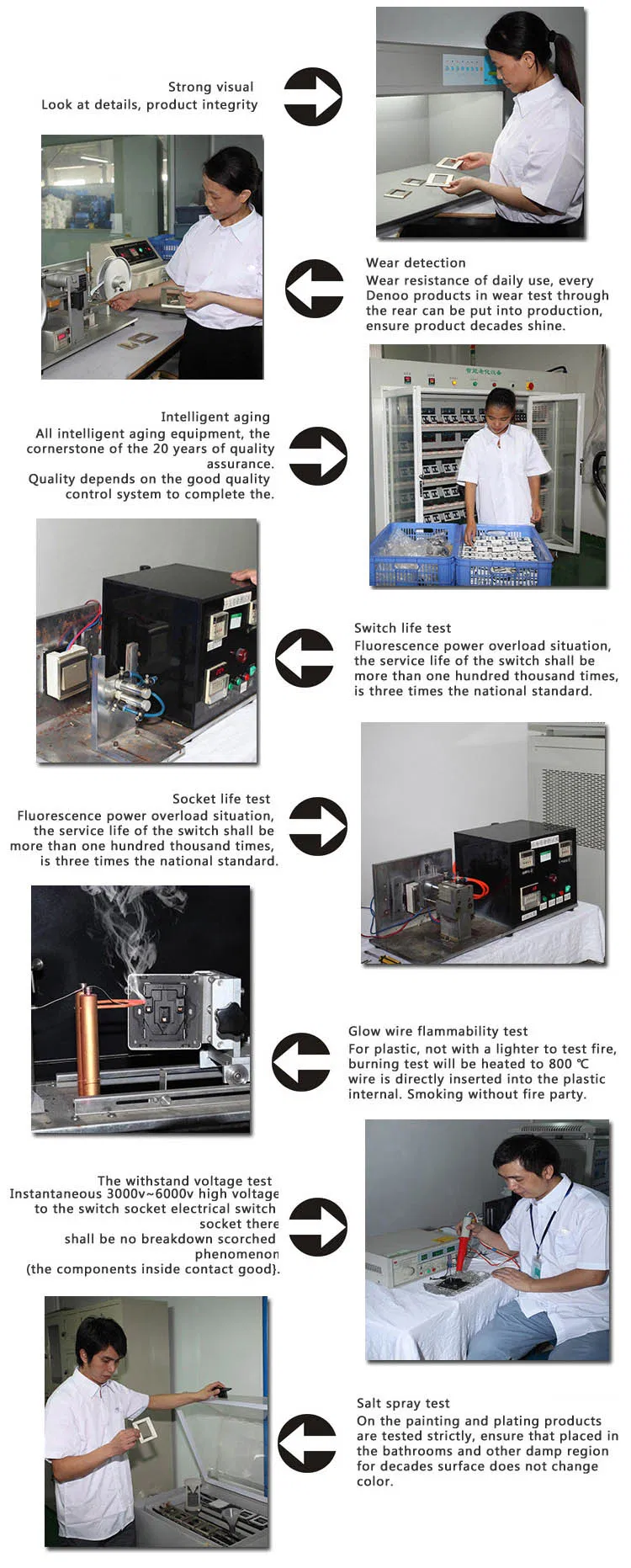 Strong visual
Look at details, product integrity

Wear detection
Wear resistance of daily use, every Denoo products in wear test through the rear can be put into production, ensure product decades shine.

Intelligent aging
All intelligent aging equipment, the cornerstone of the 20 years of quality assurance.
Quality depends on the good quality control system to complete the.

Switch life test
Fluorescence power overload situation, the service life of the switch shall be more than one hundred thousand times, is three times the national standard.

Socket life test
Fluorescence power overload situation, the service life of the switch shall be more than one hundred thousand times, is three times the national standard.

Glow wire flammability test
For plastic, not with a lighter to test fire, burning test will be heated to 800 ℃ wire is directly inserted into the plastic internal. Smoking without fire party.

The withstand voltage test
Instantaneous 3000v~6000v high voltage to the switch socket electrical switch socket there shall be no breakdown scorched phenomenon (the components inside contact good}.

Salt spray test
On the painting and plating products are tested strictly, ensure that placed in the bathrooms and other damp region for decades surface does not change color.