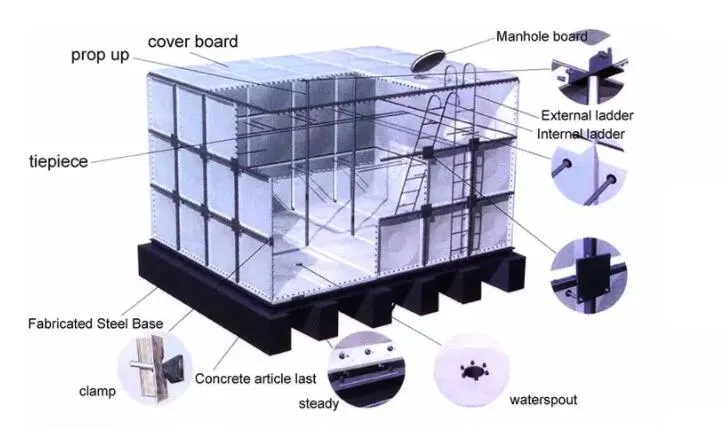 cover board
prop up
Manhole board
External ladder
Internal ladder
tiepiece
Fabricated Steel Base
clamp
Concrete article last
steady
waterspout