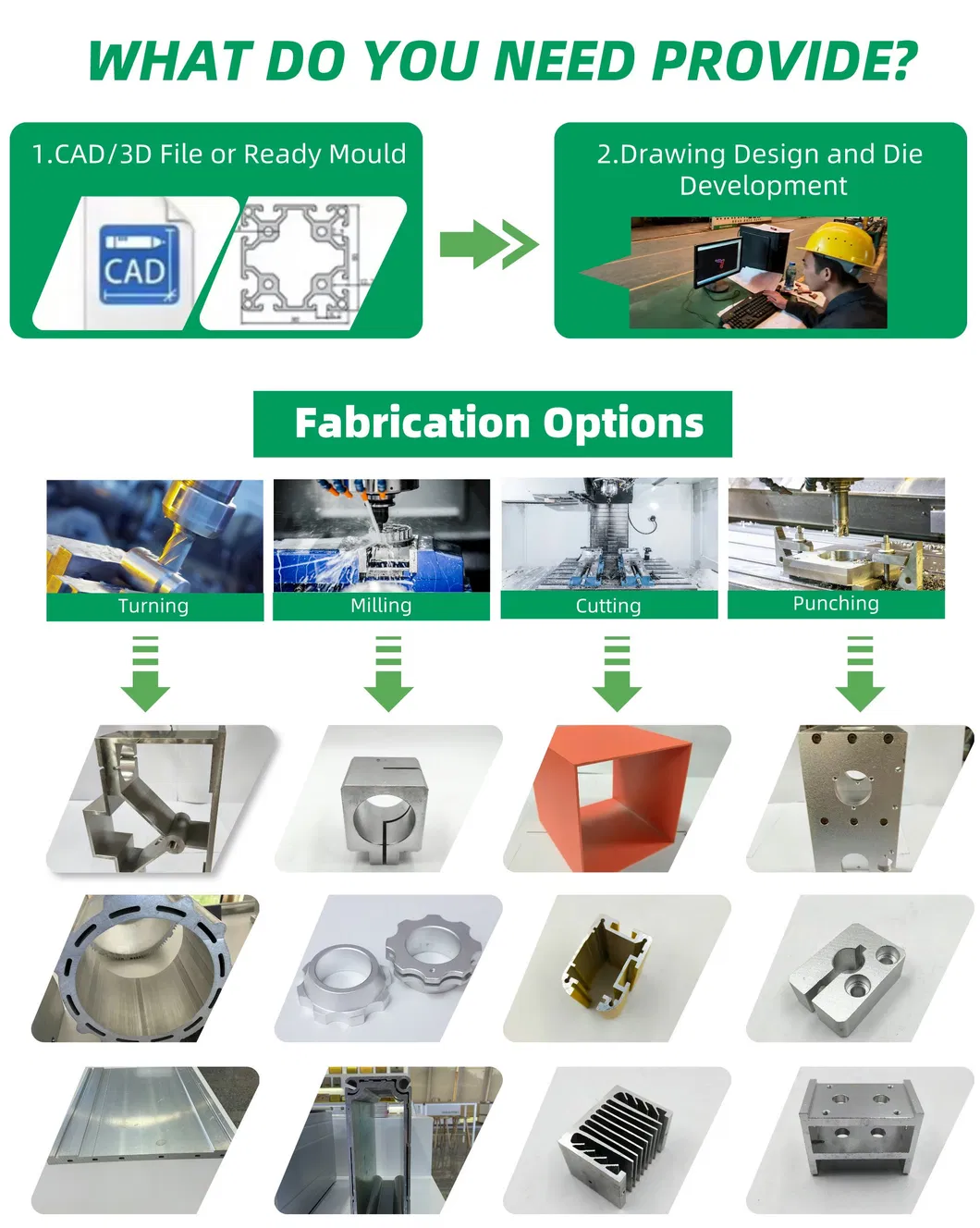 WHAT DO YOU NEED PROVIDE?

1.CAD/3D File or Ready Mould

CAD

2.Drawing Design and Die Development

Fabrication Options

Turning

Milling

Cutting

Punching