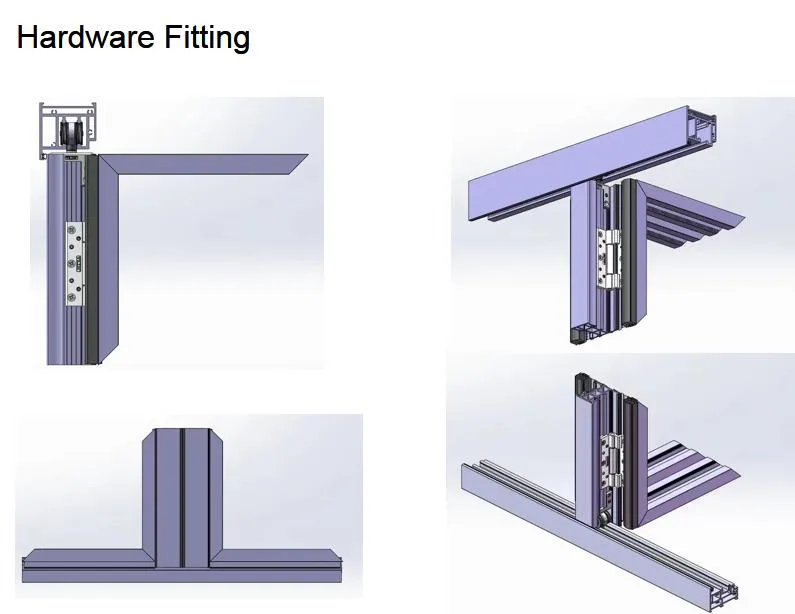 Hardware Fitting