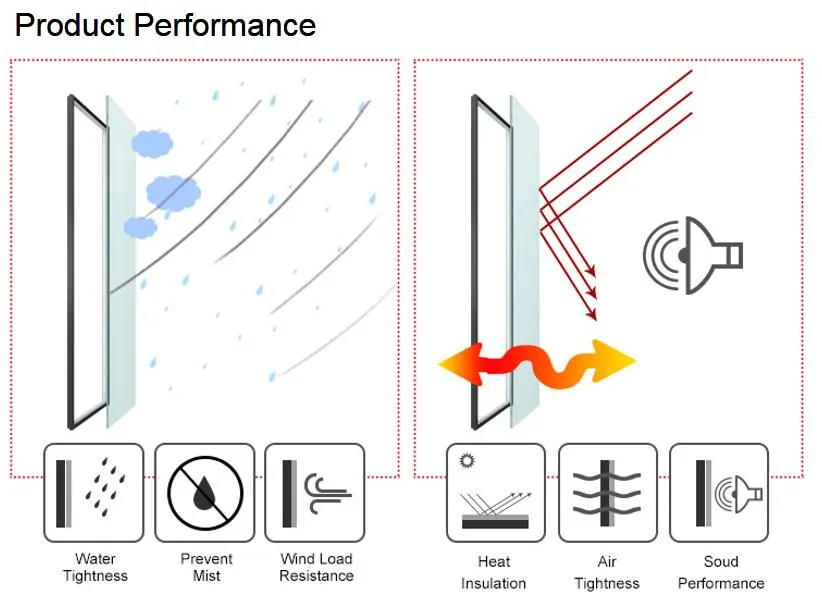 Product Performance

Water Tightness

Prevent Mist

Wind Load Resistance

Heat Insulation

Air Tightness

Soud Performance