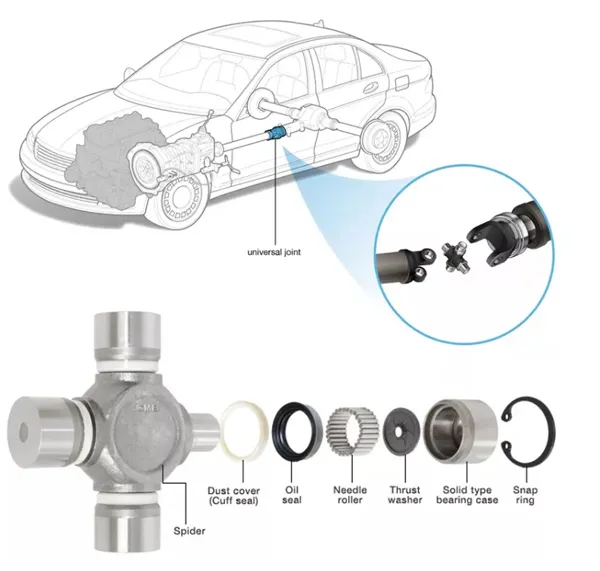 universal joint

GMB

Spider

Dust cover (Cuff seal)

Oil seal

Needle roller

Thrust washer

Solid type bearing case

Snap ring