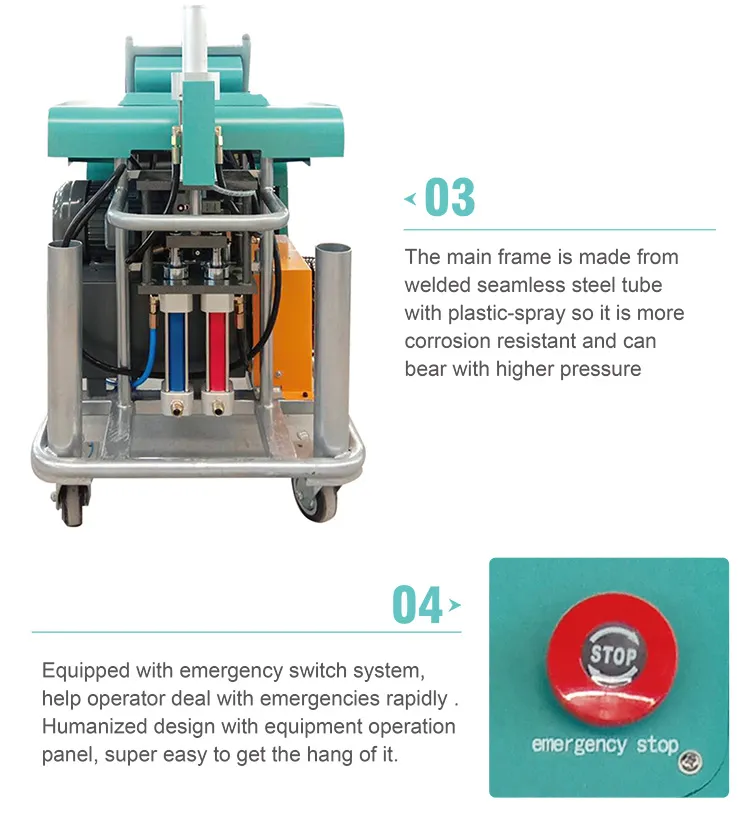 03

The main frame is made from welded seamless steel tube with plastic-spray so it is more corrosion resistant and can bear with higher pressure

04

Equipped with emergency switch system, help operator deal with emergencies rapidly . Humanized design with equipment operation panel, super easy to get the hang of it.

STOP

emergency stop