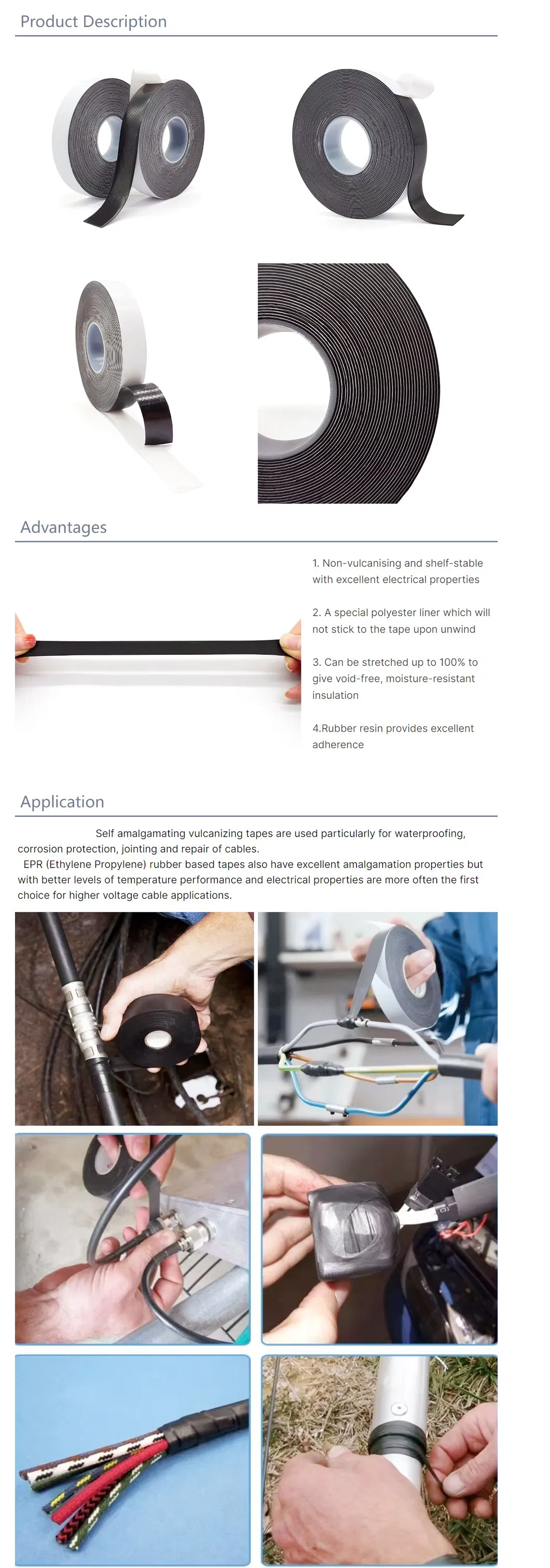 Product Description

Advantages

1. Non-vulcanising and shelf-stable with excellent electrical properties

2. A special polyester liner which will not stick to the tape upon unwind

3. Can be stretched up to 100% to give void-free, moisture-resistant insulation

4.Rubber resin provides excellent adherence

Application

Self amalgamating vulcanizing tapes are used particularly for waterproofing, corrosion protection, jointing and repair of cables.

EPR (Ethylene Propylene) rubber based tapes also have excellent amalgamation properties but with better levels of temperature performance and electrical properties are more often the first choice for higher voltage cable applications.