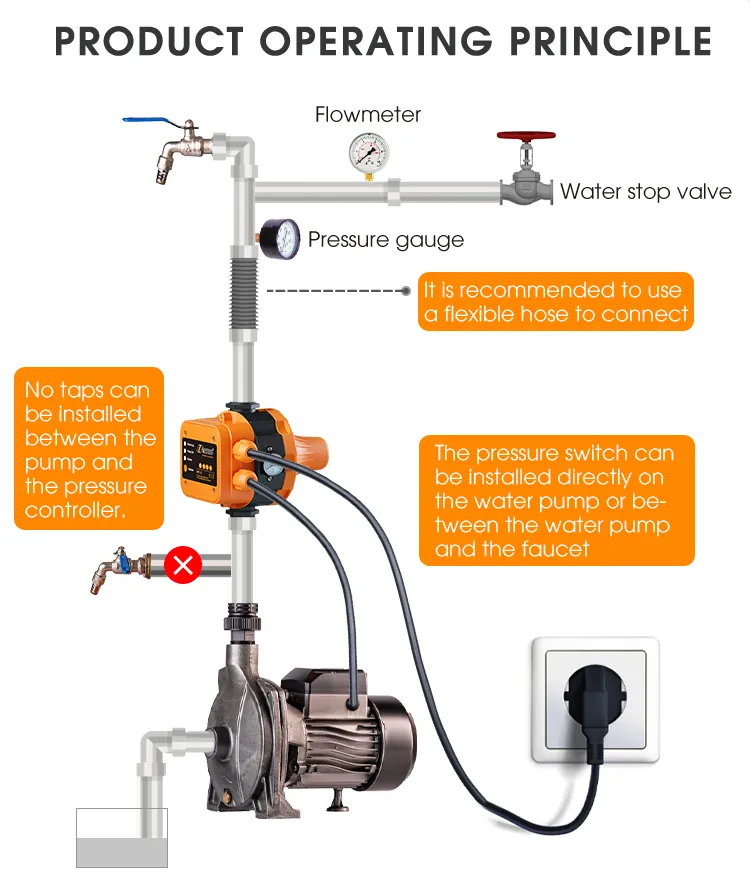 PRODUCT OPERATING PRINCIPLE

Flowmeter

Water stop valve

Pressure gauge

It is recommended to use a flexible hose to connect

No taps can be installed between the pump and the pressure controller.

The pressure switch can be installed directly on the water pump or between the water pump and the faucet