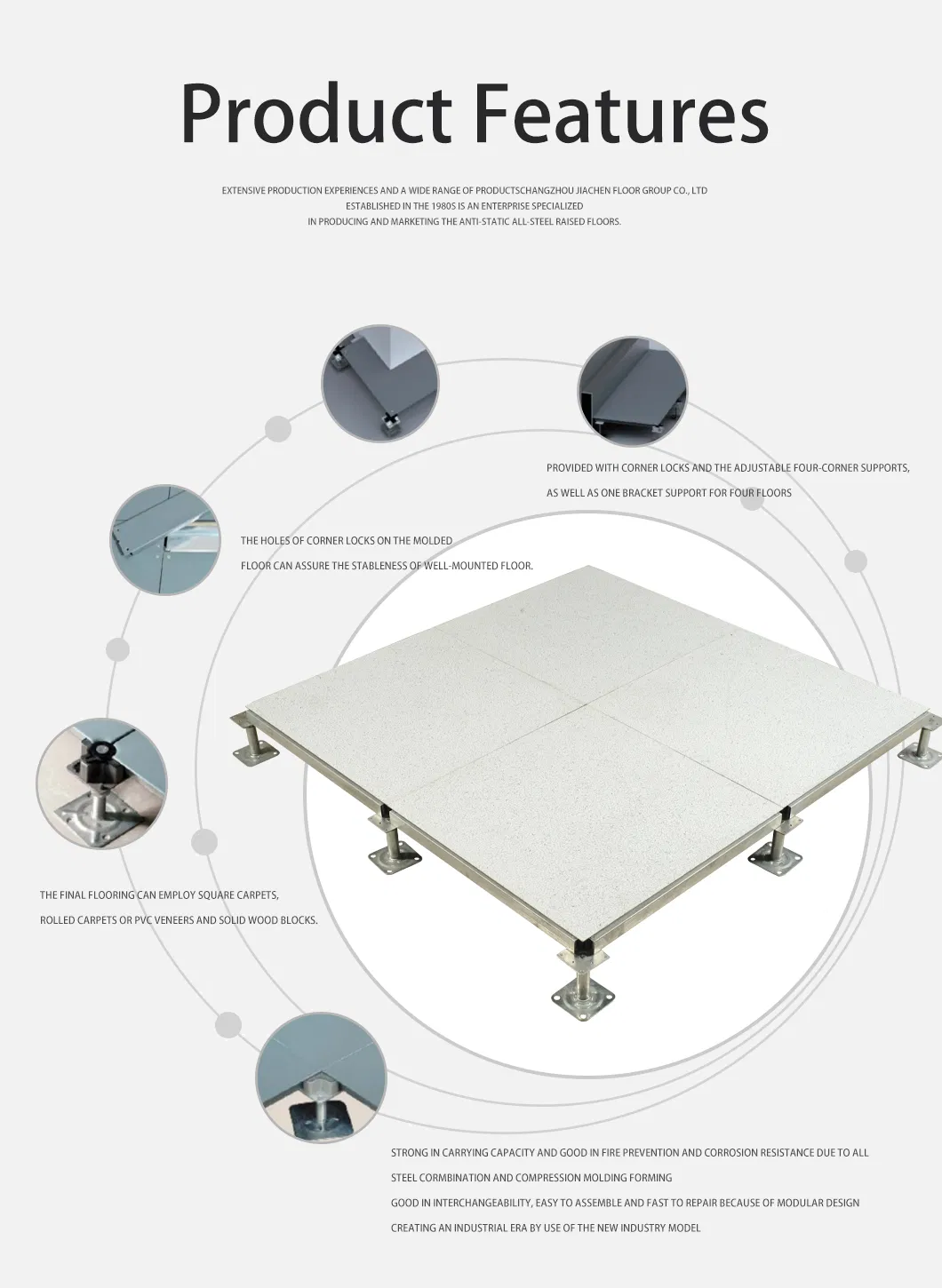 Product Features

EXTENSIVE PRODUCTION EXPERIENCES AND A WIDE RANGE OF PRODUCTSCHANGZHOU JIACHEN FLOOR GROUP CO., LTD ESTABLISHED IN THE 1980S IS AN ENTERPRISE SPECIALIZED IN PRODUCING AND MARKETING THE ANTI-STATIC ALL-STEEL RAISED FLOORS.

PROVIDED WITH CORNER LOCKS AND THE ADJUSTABLE FOUR-CORNER SUPPORTS, AS WELL AS ONE BRACKET SUPPORT FOR FOUR FLOORS

THE HOLES OF CORNER LOCKS ON THE MOLDED FLOOR CAN ASSURE THE STABLENESS OF WELL-MOUNTED FLOOR.

THE FINAL FLOORING CAN EMPLOY SQUARE CARPETS, ROLLED CARPETS OR PVC VENEERS AND SOLID WOOD BLOCKS.

STRONG IN CARRYING CAPACITY AND GOOD IN FIRE PREVENTION AND CORROSION RESISTANCE DUE TO ALL STEEL CORMBINATION AND COMPRESSION MOLDING FORMING

GOOD IN INTERCHANGEABILITY, EASY TO ASSEMBLE AND FAST TO REPAIR BECAUSE OF MODULAR DESIGN

CREATING AN INDUSTRIAL ERA BY USE OF THE NEW INDUSTRY MODEL