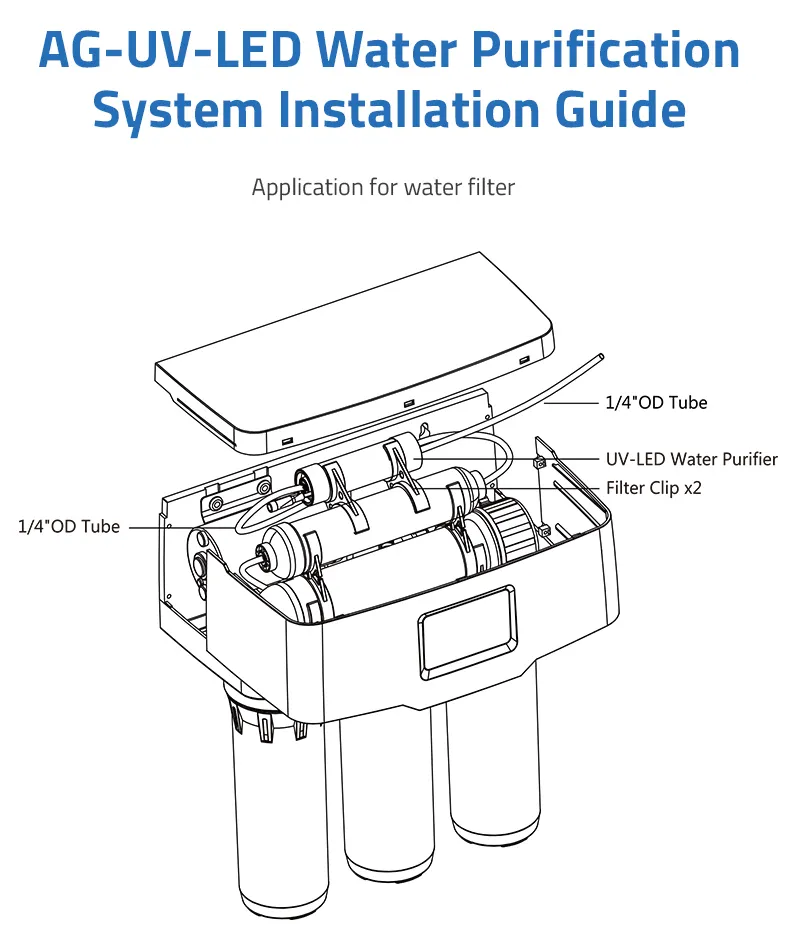 AG-UV-LED Water Purification System Installation Guide

Application for water filter

1/4"OD Tube

UV-LED Water Purifier

Filter Clip x2

1/4"OD Tube