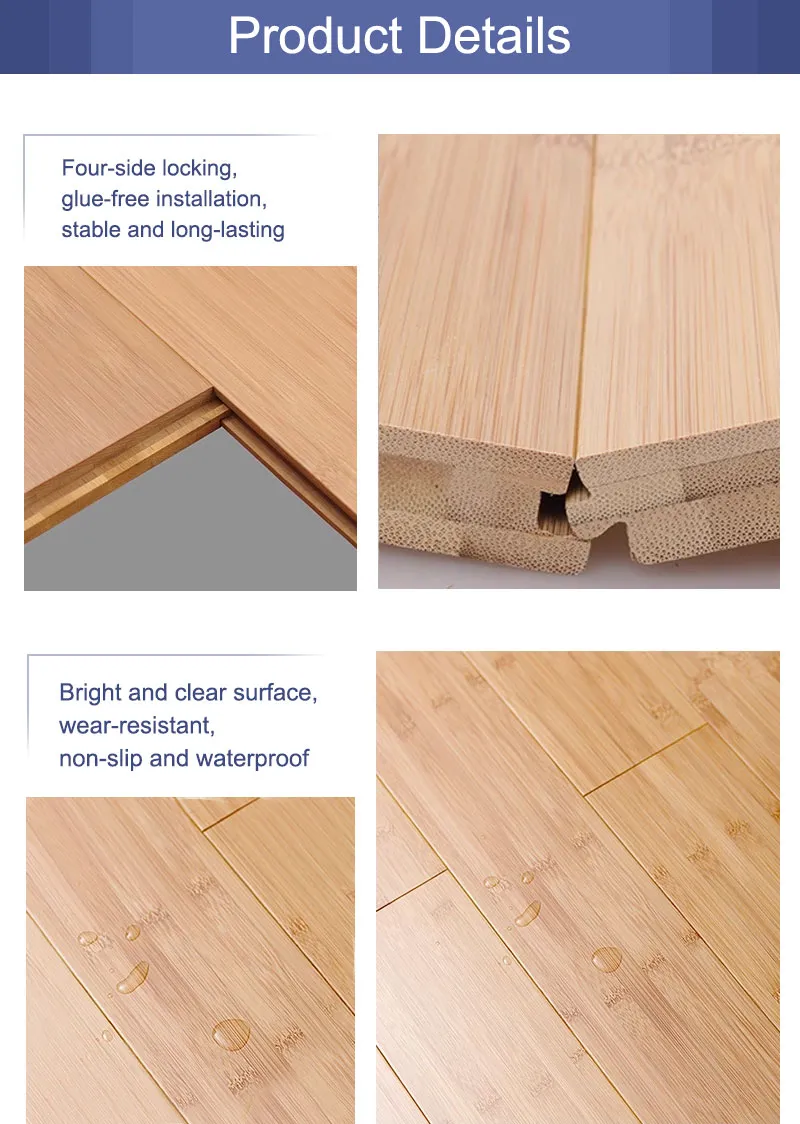 Product Details

Four-side locking,
glue-free installation,
stable and long-lasting

Bright and clear surface,
wear-resistant,
non-slip and waterproof