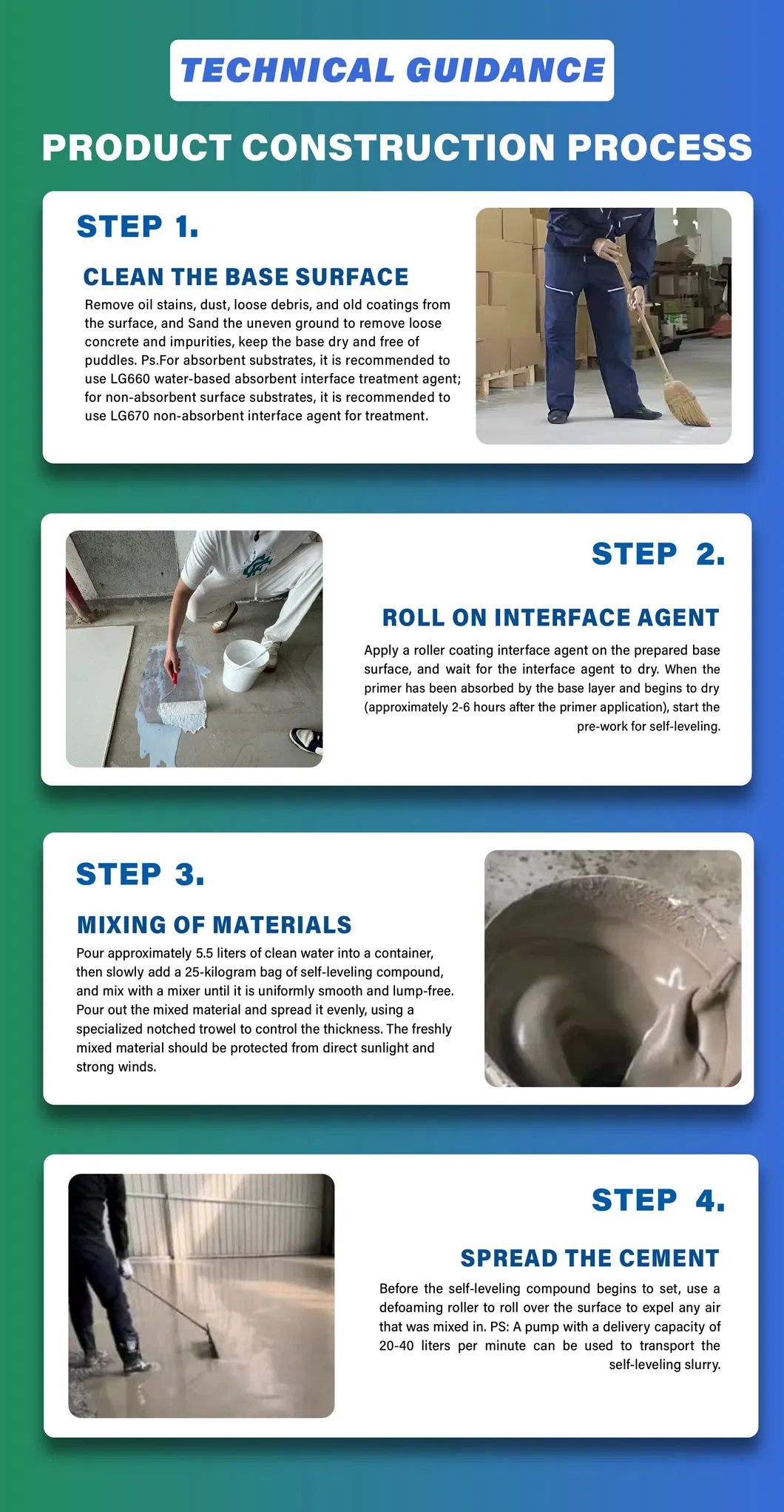 TECHNICAL GUIDANCE

PRODUCT CONSTRUCTION PROCESS

STEP 1.

CLEAN THE BASE SURFACE

Remove oil stains, dust, loose debris, and old coatings from the surface, and Sand the uneven ground to remove loose concrete and impurities, keep the base dry and free of puddles. Ps.For absorbent substrates, it is recommended to use LG660 water-based absorbent interface treatment agent; for non-absorbent surface substrates, it is recommended to use LG670 non-absorbent interface agent for treatment.

STEP 2.

ROLL ON INTERFACE AGENT

Apply a roller coating interface agent on the prepared base surface, and wait for the interface agent to dry. When the primer has been absorbed by the base layer and begins to dry (approximately 2-6 hours after the primer application), start the pre-work for self-leveling.

STEP 3.

MIXING OF MATERIALS

Pour approximately 5.5 liters of clean water into a container, then slowly add a 25-kilogram bag of self-leveling compound, and mix with a mixer until it is uniformly smooth and lump-free. Pour out the mixed material and spread it evenly, using a specialized notched trowel to control the thickness. The freshly mixed material should be protected from direct sunlight and strong winds.

STEP 4.

SPREAD THE CEMENT

Before the self-leveling compound begins to set, use a defoaming roller to roll over the surface to expel any air that was mixed in. PS: A pump with a delivery capacity of 20-40 liters per minute can be used to transport the self-leveling slurry.