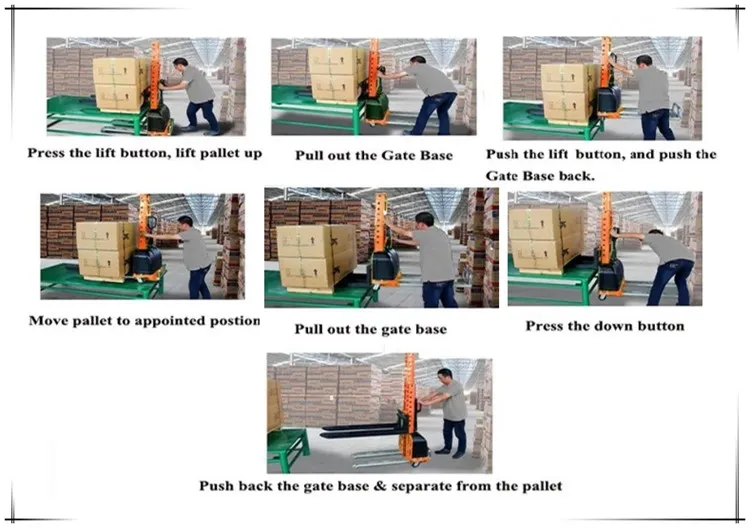 Press the lift button, lift pallet up

Pull out the Gate Base

Push the lift button, and push the Gate Base back.

Move pallet to appointed postion

Pull out the gate base

Press the down button

Push back the gate base & separate from the pallet