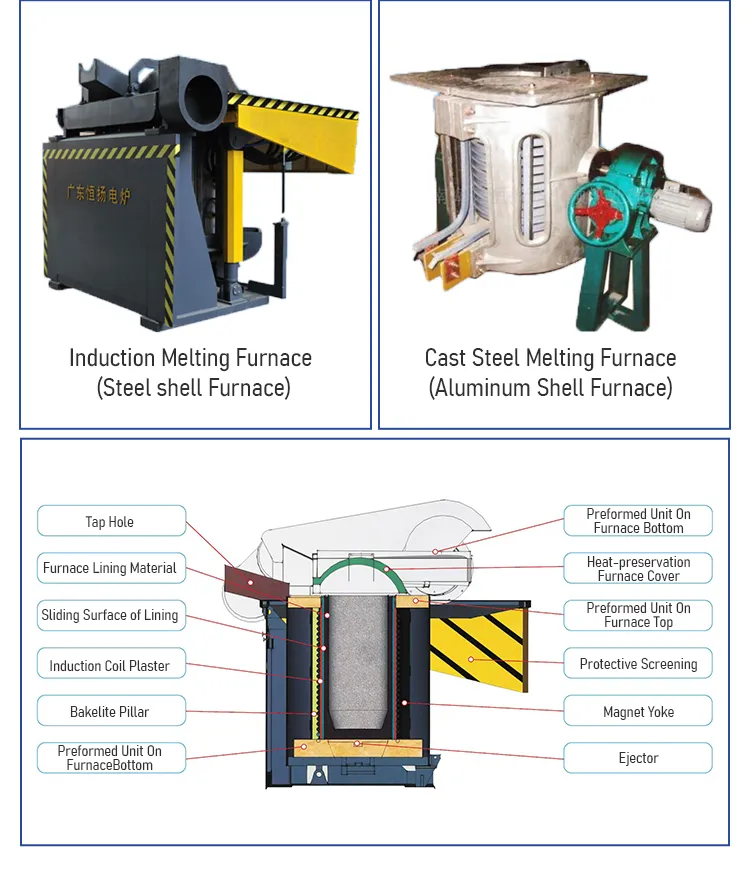 广东恒扬电炉

Induction Melting Furnace
(Steel shell Furnace)

Cast Steel Melting Furnace
(Aluminum Shell Furnace)

Tap Hole

Furnace Lining Material

Sliding Surface of Lining

Induction Coil Plaster

Bakelite Pillar

Preformed Unit On FurnaceBottom

Preformed Unit On Furnace Bottom

Heat-preservation Furnace Cover

Preformed Unit On Furnace Top

Protective Screening

Magnet Yoke

Ejector