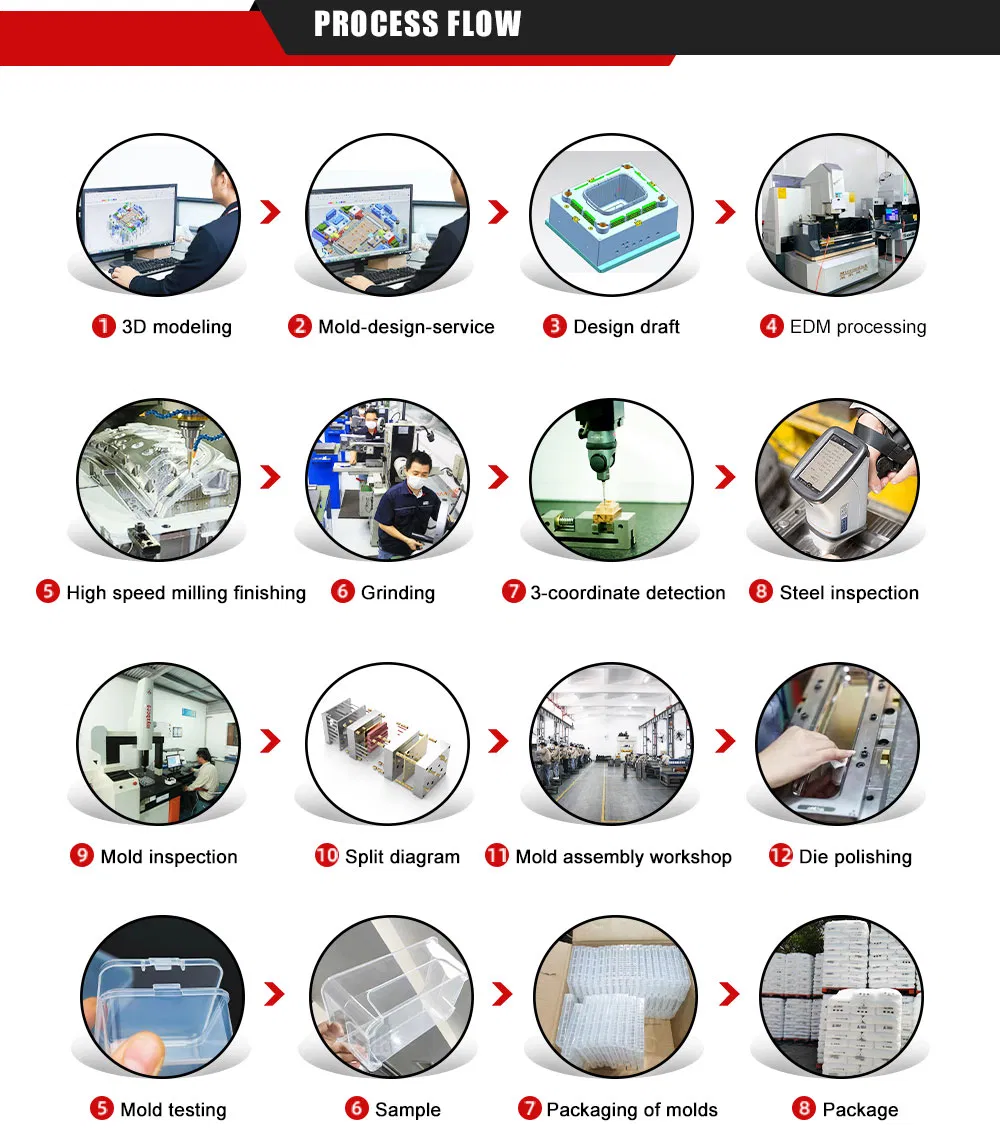 PROCESS FLOW

1 3D modeling

2 Mold-design-service

3 Design draft

4 EDM processing

5 High speed milling finishing

6 Grinding

7 3-coordinate detection

8 Steel inspection

9 Mold inspection

10 Split diagram

11 Mold assembly workshop

12 Die polishing

5 Mold testing

6 Sample

7 Packaging of molds

8 Package