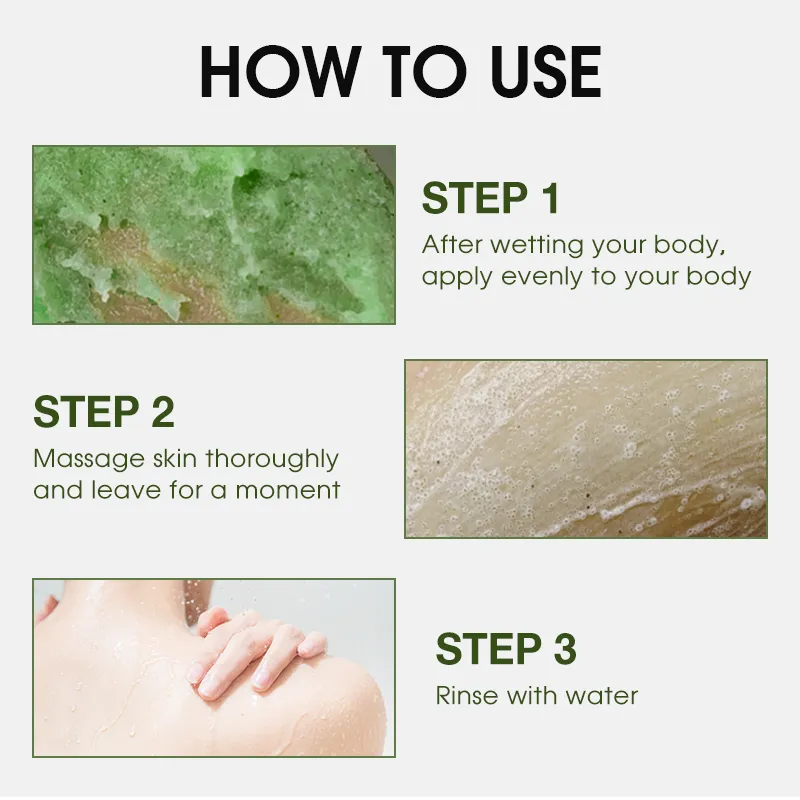 HOW TO USE

STEP 1
After wetting your body, apply evenly to your body

STEP 2
Massage skin thoroughly and leave for a moment

STEP 3
Rinse with water