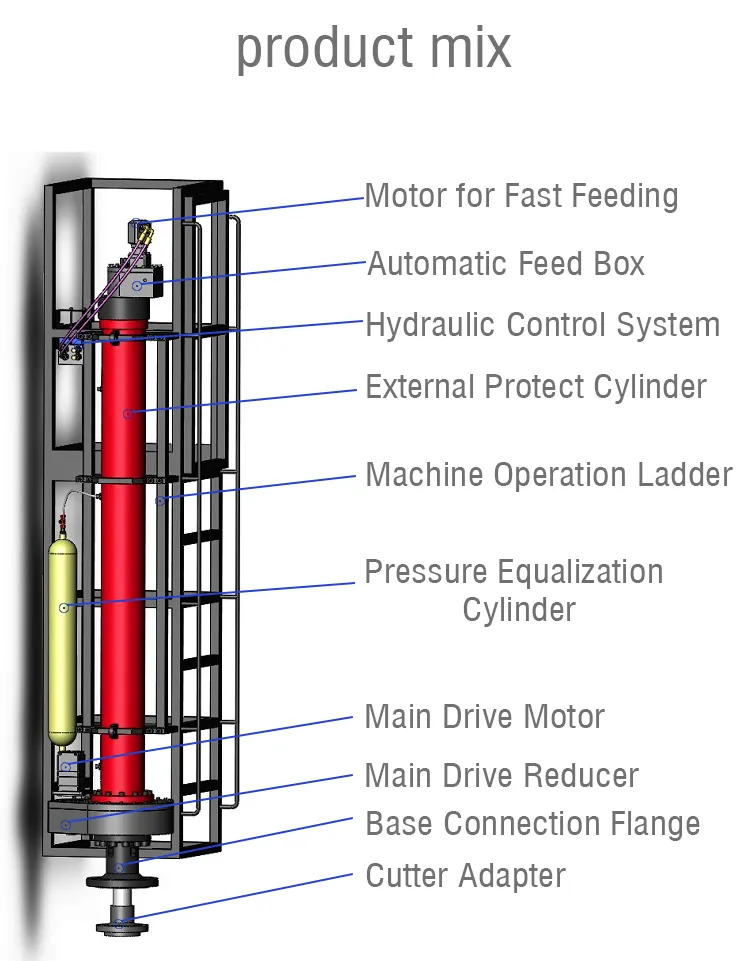 product mix

Motor for Fast Feeding

Automatic Feed Box

Hydraulic Control System

External Protect Cylinder

Machine Operation Ladder

Pressure Equalization Cylinder

Main Drive Motor

Main Drive Reducer

Base Connection Flange

Cutter Adapter