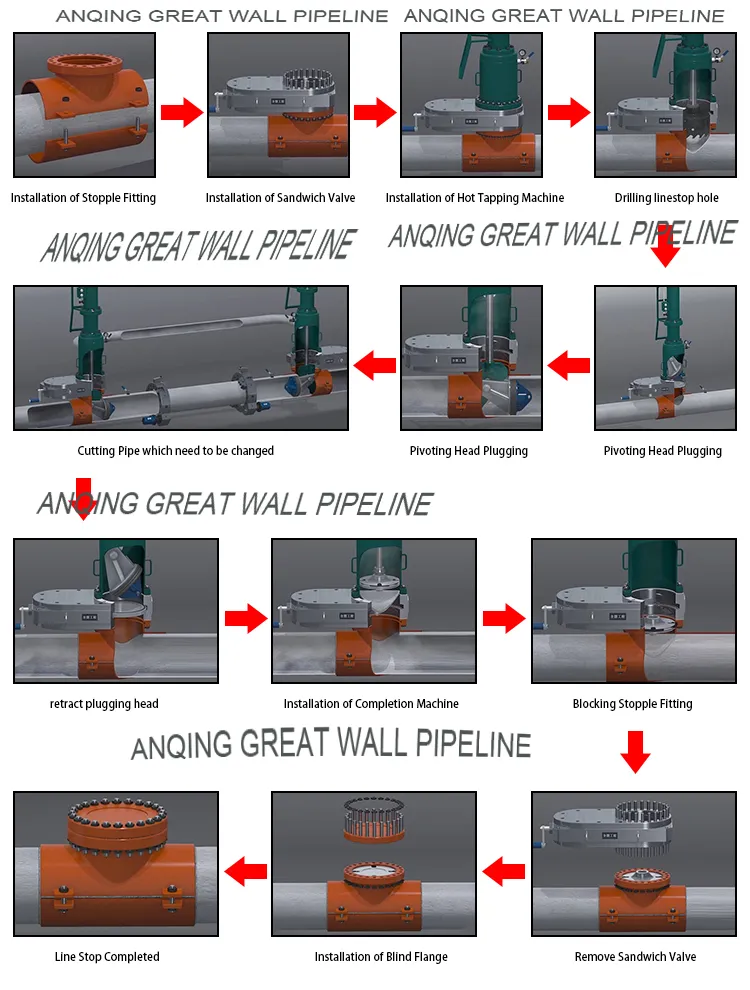 ANQING GREAT WALL PIPELINE ANQING GREAT WALL PIPELINE

Installation of Stopple Fitting

Installation of Sandwich Valve

Installation of Hot Tapping Machine

Drilling linestop hole

ANQING GREAT WALL PIPELINE ANQING GREAT WALL PIPELINE

Cutting Pipe which need to be changed

Pivoting Head Plugging

Pivoting Head Plugging

ANQING GREAT WALL PIPELINE

retract plugging head

Installation of Completion Machine

Blocking Stopple Fitting

ANQING GREAT WALL PIPELINE

Line Stop Completed

Installation of Blind Flange

Remove Sandwich Valve