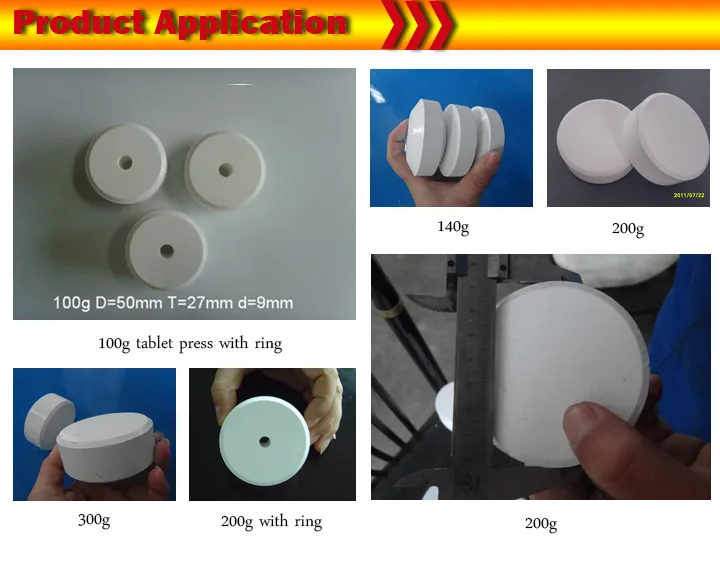 Product Application

100g D=50mm T=27mm d=9mm

100g tablet press with ring

140g

2011/07/22

200g

300g

200g with ring

200g