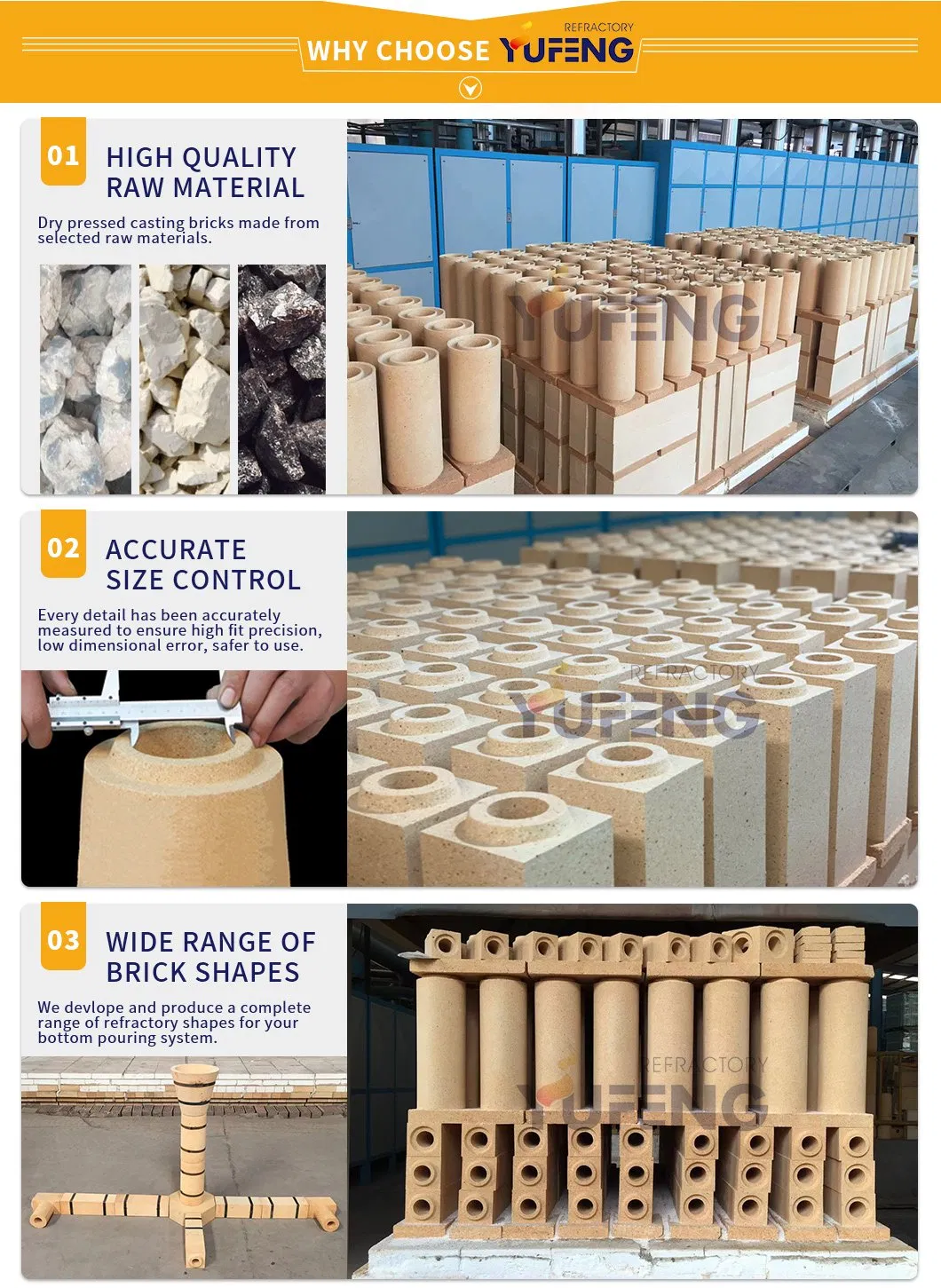 WHY CHOOSE YUFENG REFRACTORY

01 HIGH QUALITY RAW MATERIAL

Dry pressed casting bricks made from selected raw materials.

REFRACTORY YUFENG

02 ACCURATE SIZE CONTROL

Every detail has been accurately measured to ensure high fit precision, low dimensional error, safer to use.

REFRACTORY YUFENG

03 WIDE RANGE OF BRICK SHAPES

We devlope and produce a complete range of refractory shapes for your bottom pouring system.

REFRACTORY YUFENG