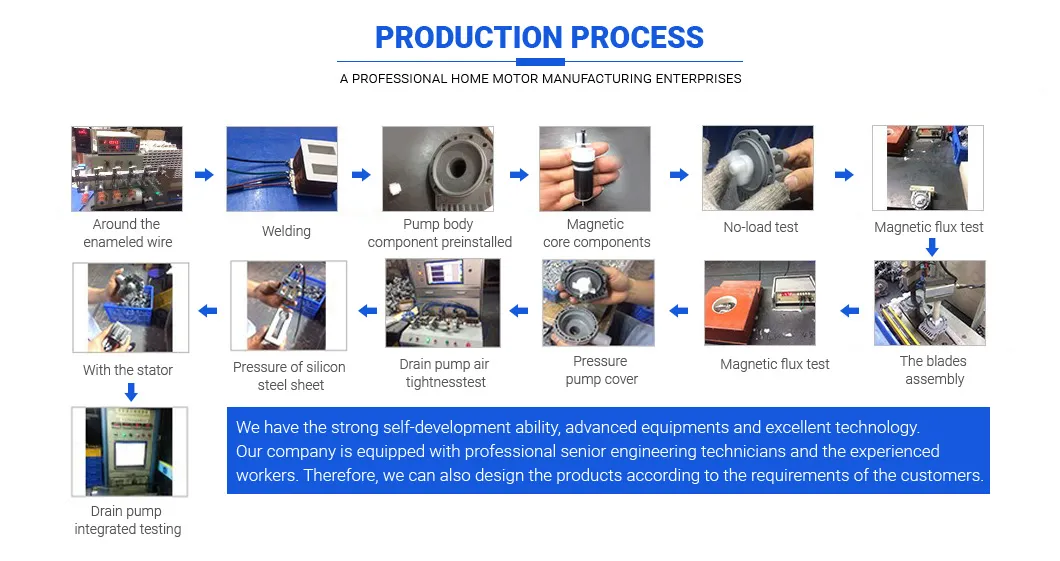 PRODUCTION PROCESS

A PROFESSIONAL HOME MOTOR MANUFACTURING ENTERPRISES

Around the enameled wire

Welding

Pump body component preinstalled

Magnetic core components

No-load test

Magnetic flux test

The blades assembly

Magnetic flux test

Pressure pump cover

Drain pump air tightnesstest

Pressure of silicon steel sheet

With the stator

Drain pump integrated testing

We have the strong self-development ability, advanced equipments and excellent technology. Our company is equipped with professional senior engineering technicians and the experienced workers. Therefore, we can also design the products according to the requirements of the customers.