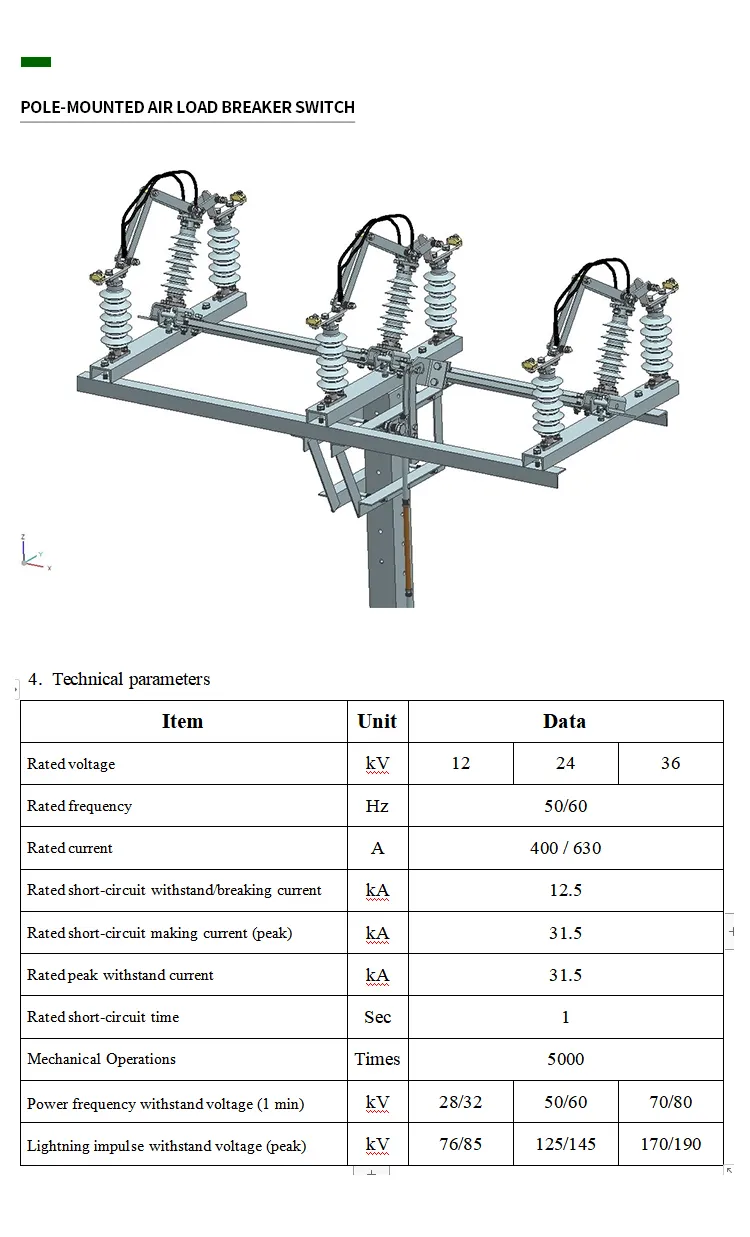 POLE-MOUNTED AIR LOAD BREAKER SWITCH

4. Technical parameters

| Item | Unit | Data | | |
|---|---|---|---|---|
| Rated voltage | kV | 12 | 24 | 36 |
| Rated frequency | Hz | 50/60 | | |
| Rated current | A | 400 / 630 | | |
| Rated short-circuit withstand/breaking current | kA | 12.5 | | |
| Rated short-circuit making current (peak) | kA | 31.5 | | |
| Rated peak withstand current | kA | 31.5 | | |
| Rated short-circuit time | Sec | 1 | | |
| Mechanical Operations | Times | 5000 | | |
| Power frequency withstand voltage (1 min) | kV | 28/32 | 50/60 | 70/80 |
| Lightning impulse withstand voltage (peak) | kV | 76/85 | 125/145 | 170/190 |