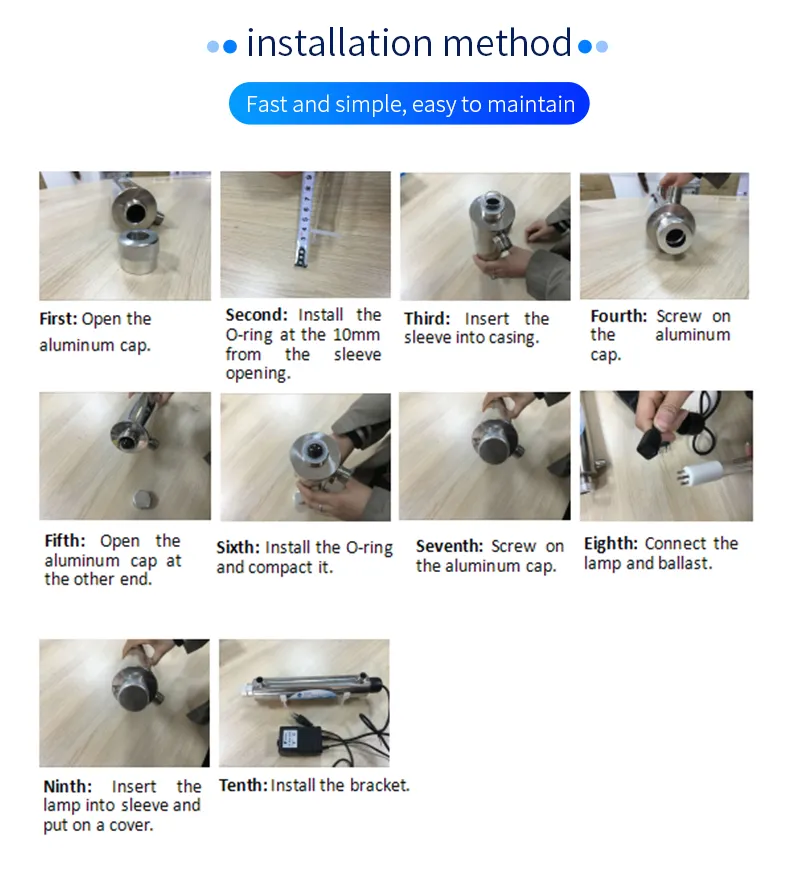 installation method

Fast and simple, easy to maintain

First: Open the aluminum cap.

Second: Install the O-ring at the 10mm from the sleeve opening.

Third: Insert the sleeve into casing.

Fourth: Screw on the aluminum cap.

Fifth: Open the aluminum cap at the other end.

Sixth: Install the O-ring and compact it.

Seventh: Screw on the aluminum cap.

Eighth: Connect the lamp and ballast.

Ninth: Insert the lamp into sleeve and put on a cover.

Tenth: Install the bracket.