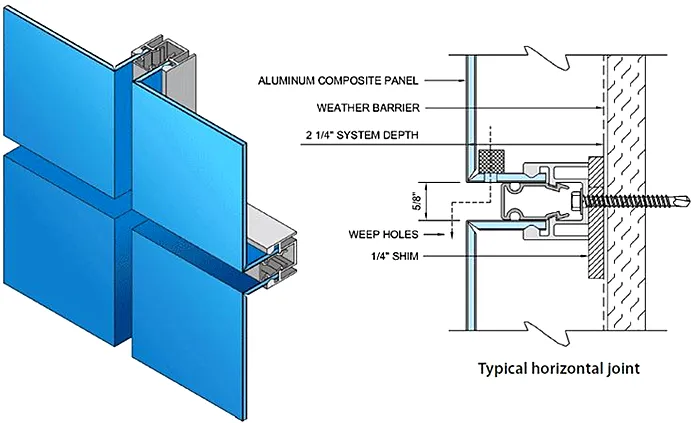 ALUMINUM COMPOSITE PANEL

WEATHER BARRIER

2 1/4" SYSTEM DEPTH

5/8"

WEEP HOLES

1/4" SHIM

Typical horizontal joint