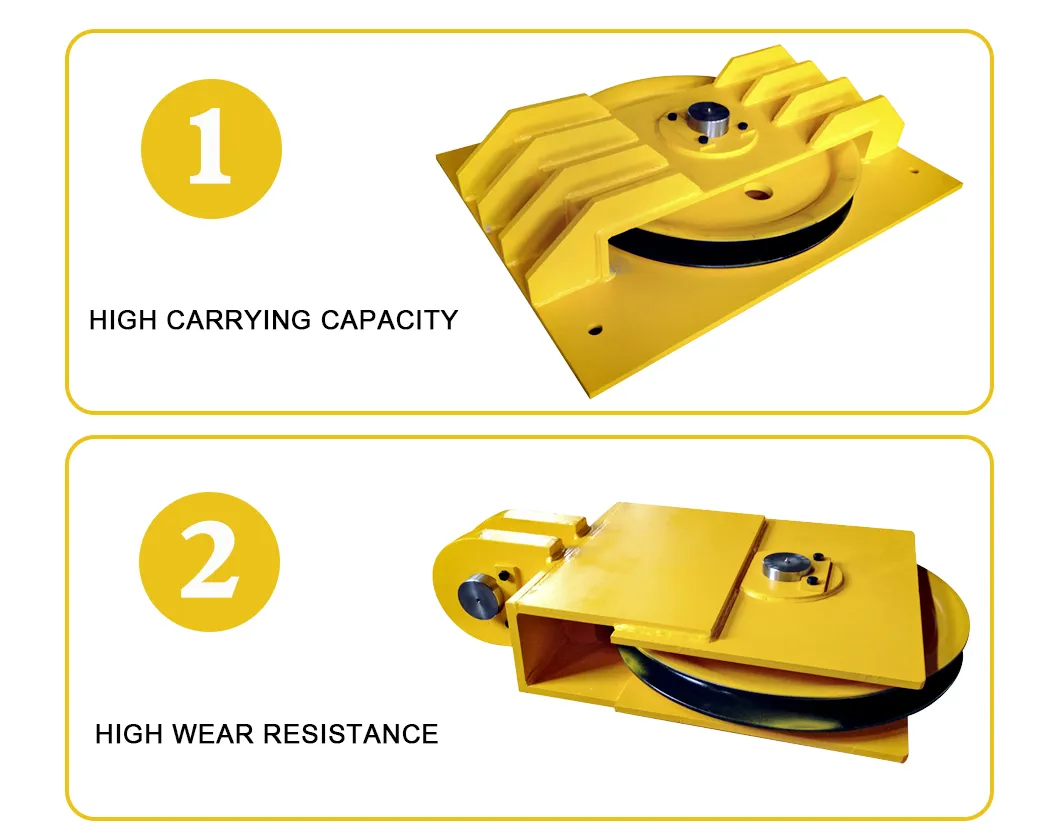 1

HIGH CARRYING CAPACITY

2

HIGH WEAR RESISTANCE